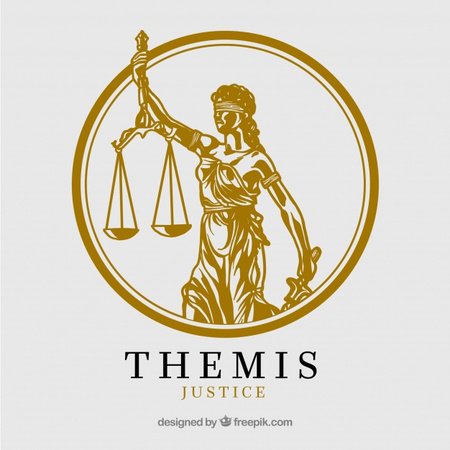 THEMIS
JUSTICE

designed by freepik.com