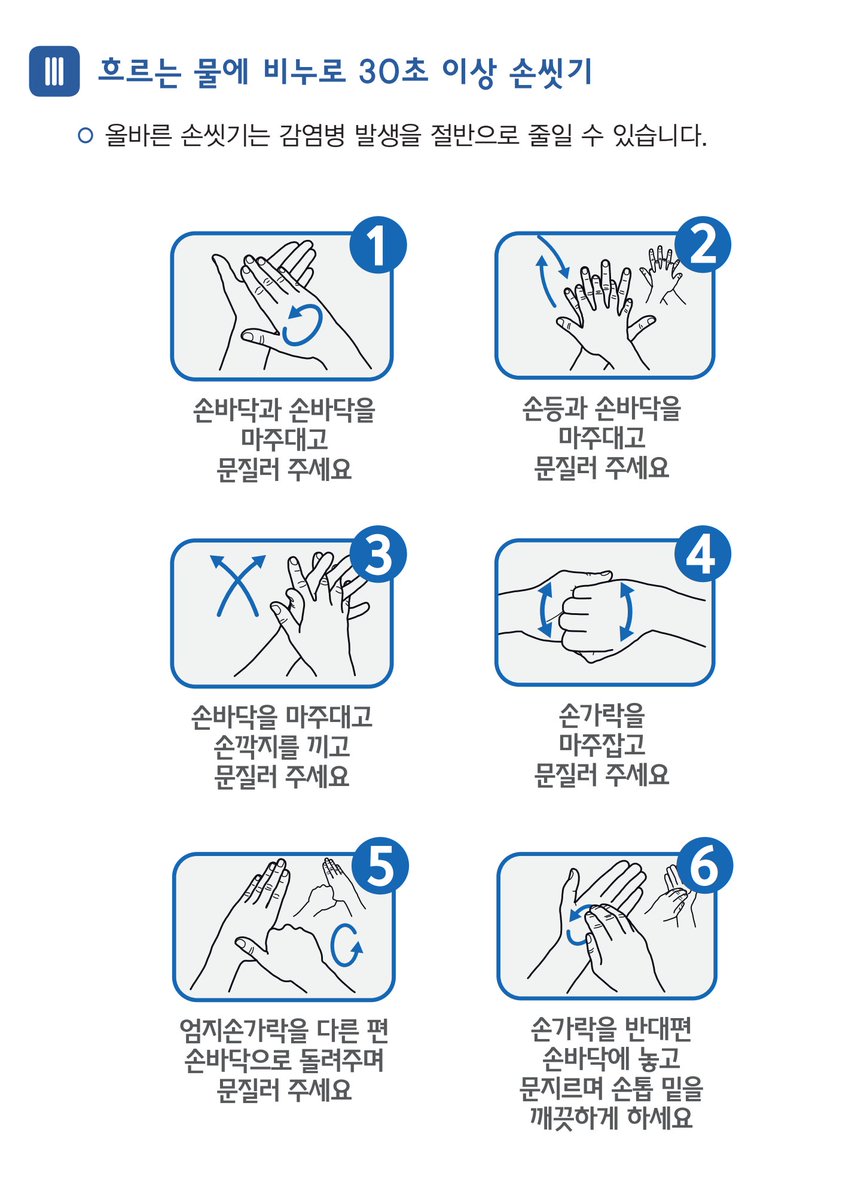 III 흐르는 물에 비누로 30초 이상 손씻기

○ 올바른 손씻기는 감염병 발생을 절반으로 줄일 수 있습니다.

1

손바닥과 손바닥을 마주대고 문질러 주세요

2

손등과 손바닥을 마주대고 문질러 주세요

3

손바닥을 마주대고 손깍지를 끼고 문질러 주세요

4

손가락을 마주잡고 문질러 주세요

5

엄지손가락을 다른 편 손바닥으로 돌려주며 문질러 주세요

6

손가락을 반대편 손바닥에 놓고 문지르며 손톱 밑을 깨끗하게 하세요