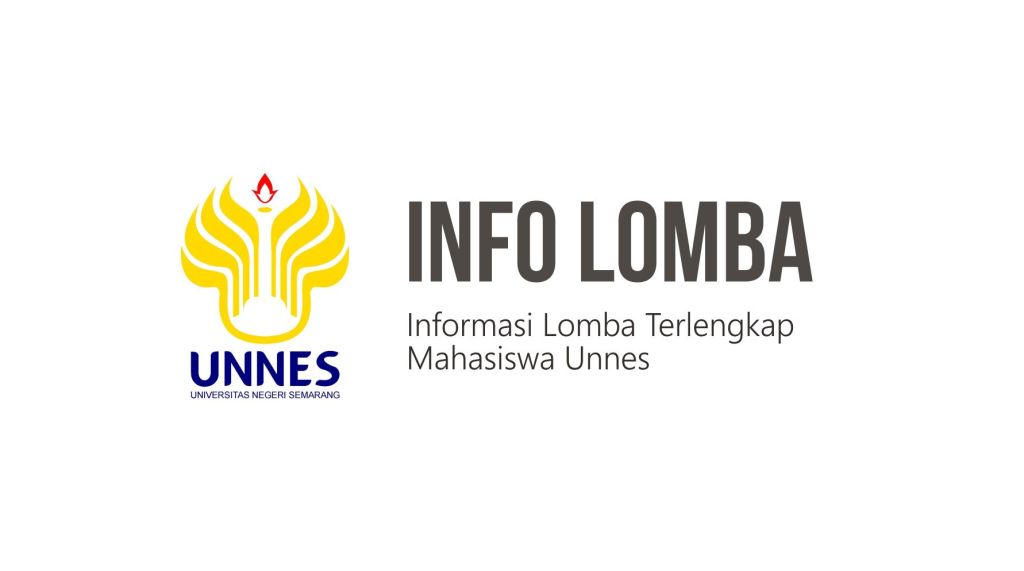 UNNES
UNIVERSITAS NEGERI SEMARANG

INFO LOMBA

Informasi Lomba Terlengkap Mahasiswa Unnes