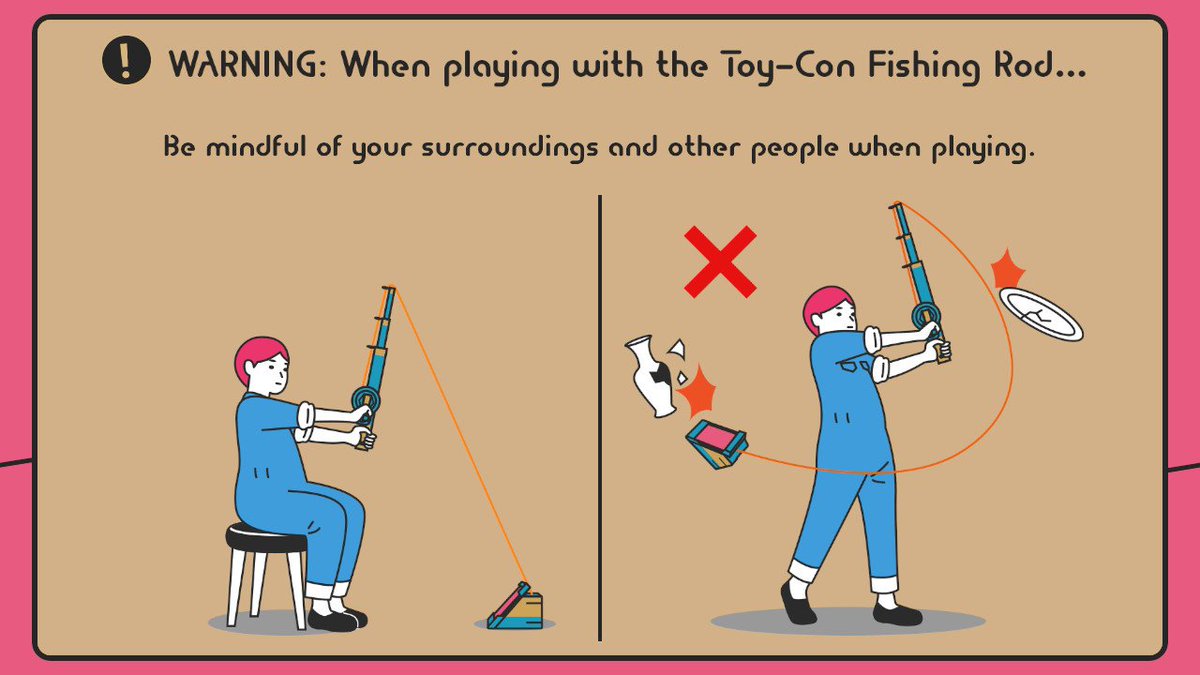 WARNING: When playing with the Toy-Con Fishing Rod...

Be mindful of your surroundings and other people when playing.