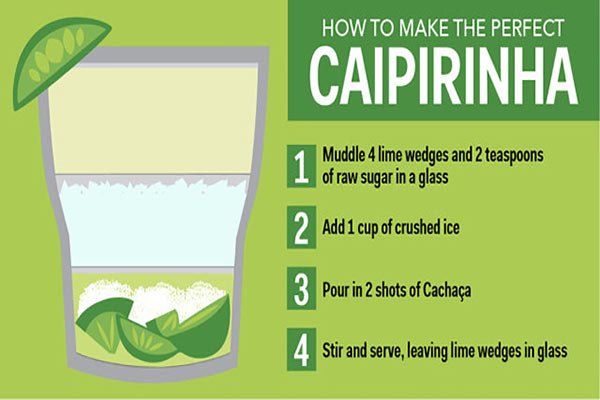 HOW TO MAKE THE PERFECT
CAIPIRINHA

1 Muddle 4 lime wedges and 2 teaspoons of raw sugar in a glass

2 Add 1 cup of crushed ice

3 Pour in 2 shots of Cachaça

4 Stir and serve, leaving lime wedges in glass