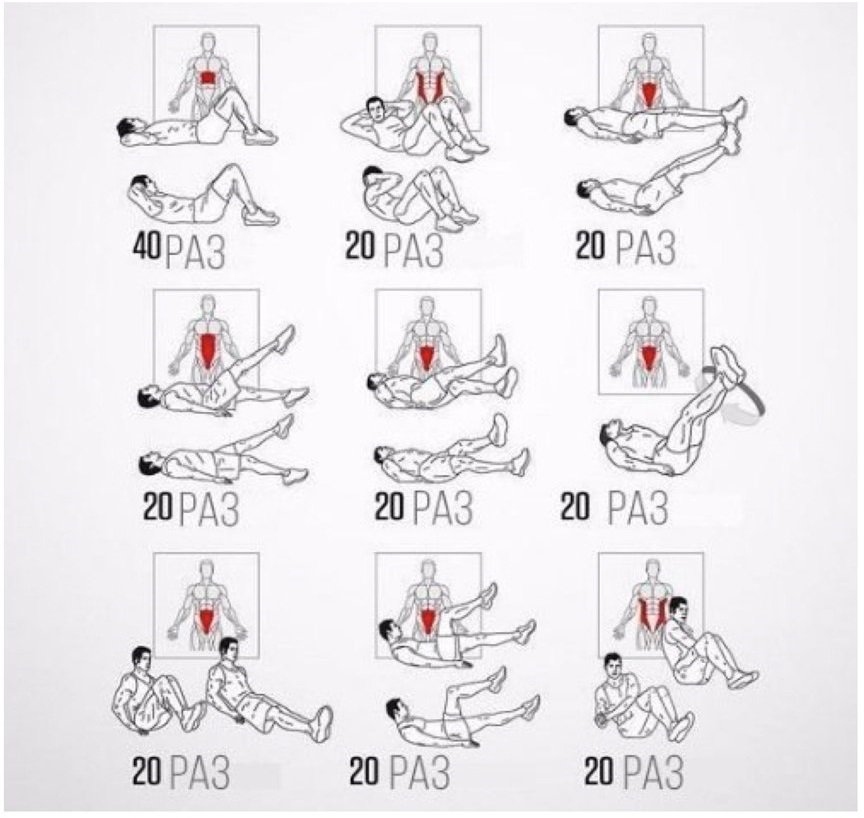 40 РАЗ

20 РАЗ

20 РАЗ

20 РАЗ

20 РАЗ

20 РАЗ

20 РАЗ

20 РАЗ

20 РАЗ