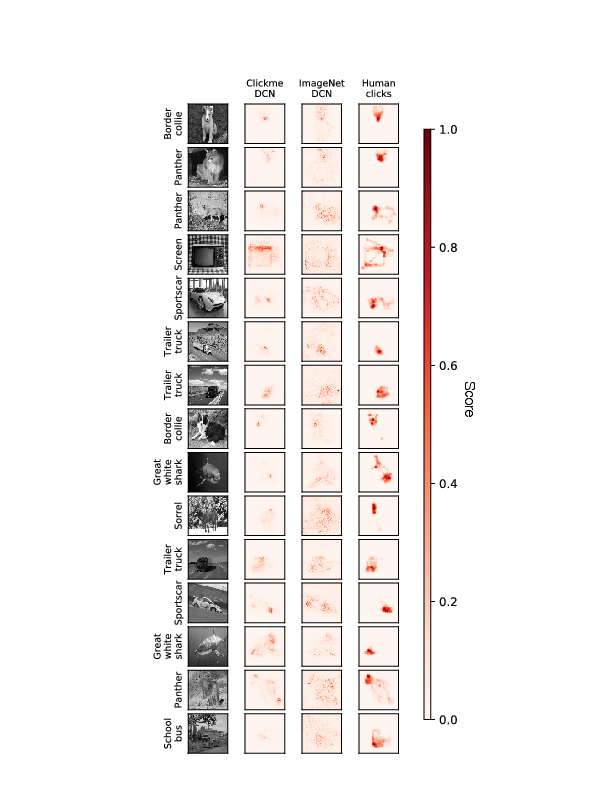 Clickme DCN

ImageNet DCN

Human clicks

Border collie

Panther

Panther

Screen

Sportscar

Trailer truck

Trailer truck

Border collie

Great white shark

Sorrel

Trailer truck

Sportscar

Great white shark

Panther

School bus

1.0

0.8

0.6

0.4

0.2

0.0

Score