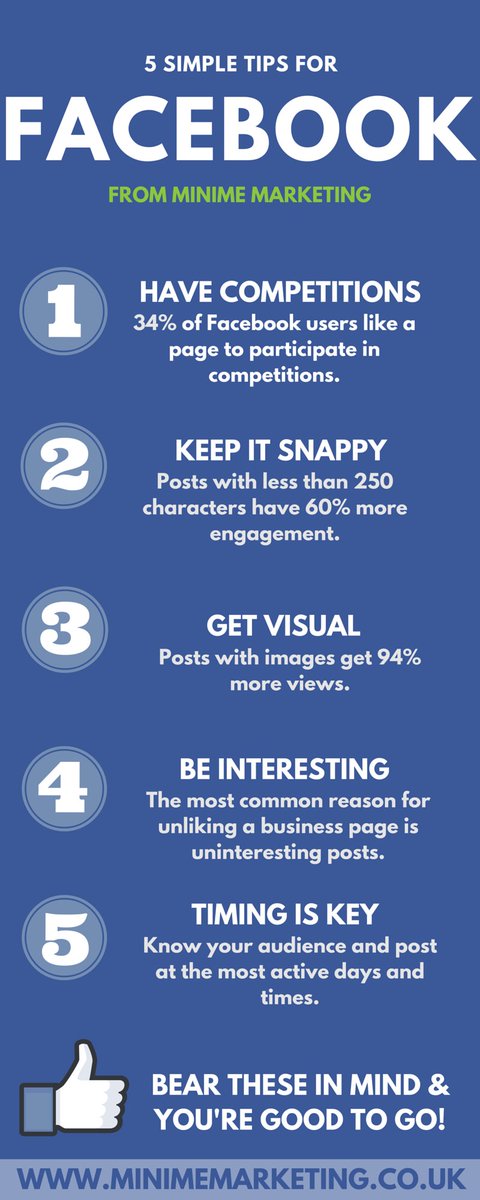 5 SIMPLE TIPS FOR

FACEBOOK

FROM MINIME MARKETING

1

HAVE COMPETITIONS

34% of Facebook users like a page to participate in competitions.

2

KEEP IT SNAPPY

Posts with less than 250 characters have 60% more engagement.

3

GET VISUAL

Posts with images get 94% more views.

4

BE INTERESTING

The most common reason for unliking a business page is uninteresting posts.

5

TIMING IS KEY

Know your audience and post at the most active days and times.

BEAR THESE IN MIND & YOU'RE GOOD TO GO!

WWW.MINIMEMARKETING.CO.UK