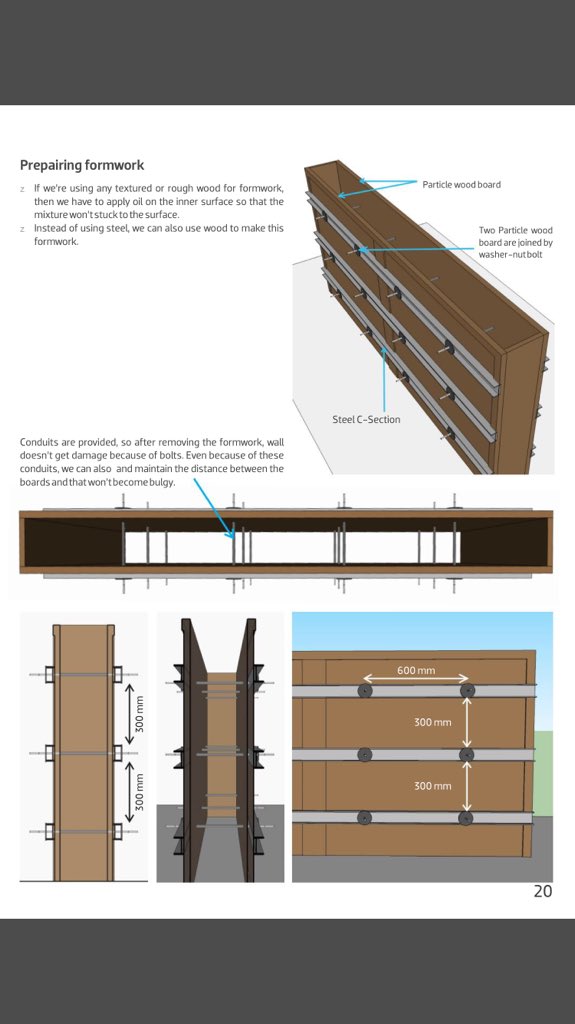 Prepairing formwork

z If we're using any textured or rough wood for formwork, then we have to apply oil on the inner surface so that the mixture won't stuck to the surface.

z Instead of using steel, we can also use wood to make this formwork.

Particle wood board

Two Particle wood board are joined by washer-nut bolt

Steel C-Section

Conduits are provided, so after removing the formwork, wall doesn't get damage because of bolts. Even because of these conduits, we can also and maintain the distance between the boards and that won't become bulgy.

300 mm

300 mm

600 mm

300 mm

300 mm

20