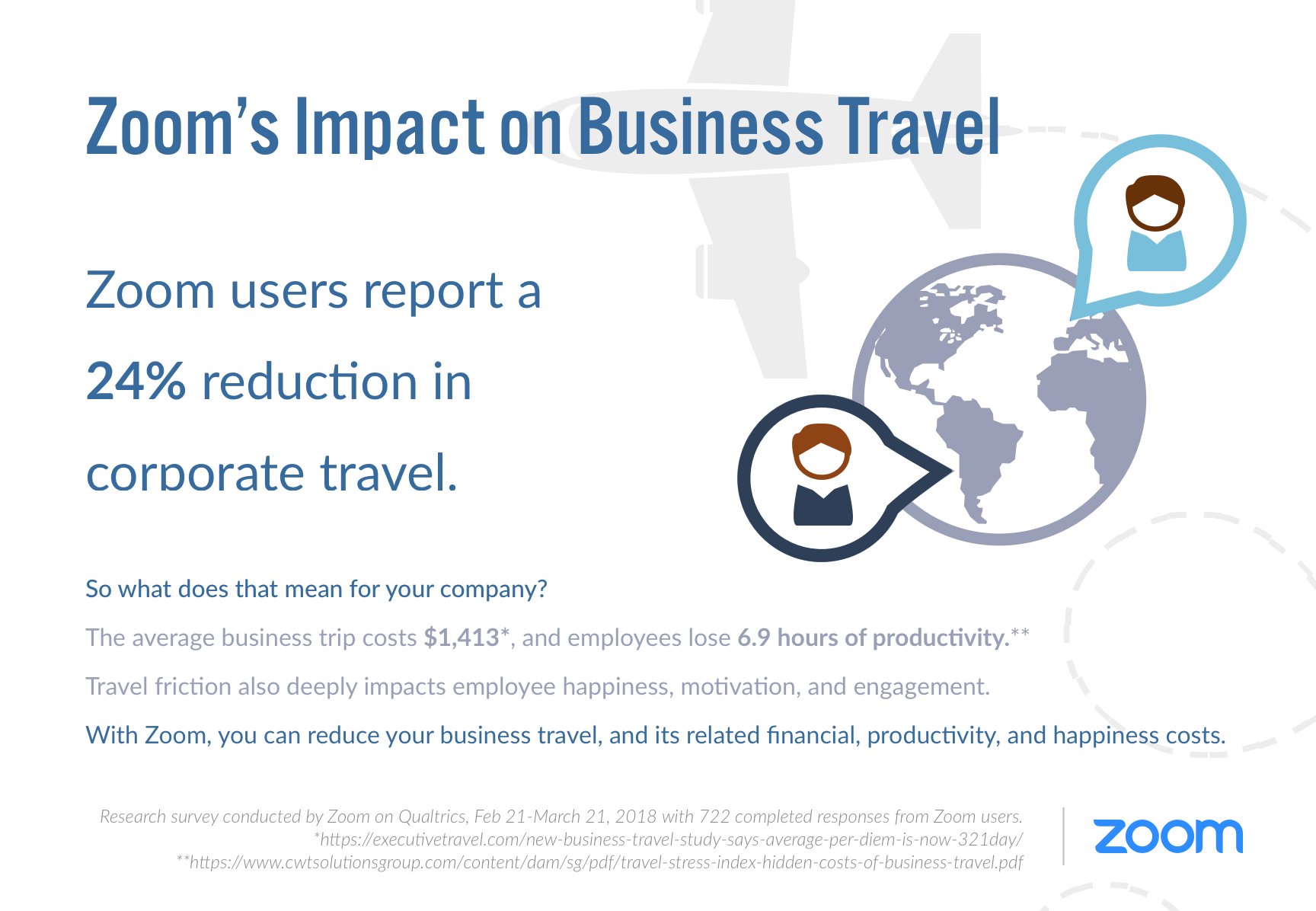 Zoom's Impact on Business Travel

Zoom users report a 24% reduction in corporate travel.

So what does that mean for your company?

The average business trip costs $1,413*, and employees lose 6.9 hours of productivity.**

Travel friction also deeply impacts employee happiness, motivation, and engagement.

With Zoom, you can reduce your business travel, and its related financial, productivity, and happiness costs.

Research survey conducted by Zoom on Qualtrics, Feb 21-March 21, 2018 with 722 completed responses from Zoom users.
*https://executivetravel.com/new-business-travel-study-says-average-per-diem-is-now-321day/
**https://www.cwtsolutionsgroup.com/content/dam/sg/pdf/travel-stress-index-hidden-costs-of-business-travel.pdf

zoom