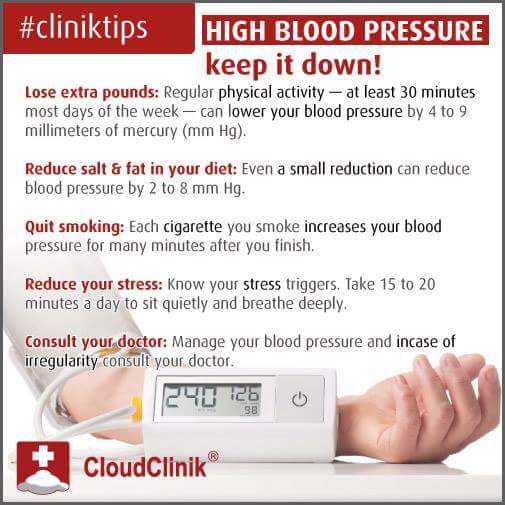 #cliniktips

HIGH BLOOD PRESSURE
keep it down!

Lose extra pounds: Regular physical activity — at least 30 minutes most days of the week — can lower your blood pressure by 4 to 9 millimeters of mercury (mm Hg).

Reduce salt & fat in your diet: Even a small reduction can reduce blood pressure by 2 to 8 mm Hg.

Quit smoking: Each cigarette you smoke increases your blood pressure for many minutes after you finish.

Reduce your stress: Know your stress triggers. Take 15 to 20 minutes a day to sit quietly and breathe deeply.

Consult your doctor: Manage your blood pressure and incase of irregularity consult your doctor.

240 126 98

CloudClinik®