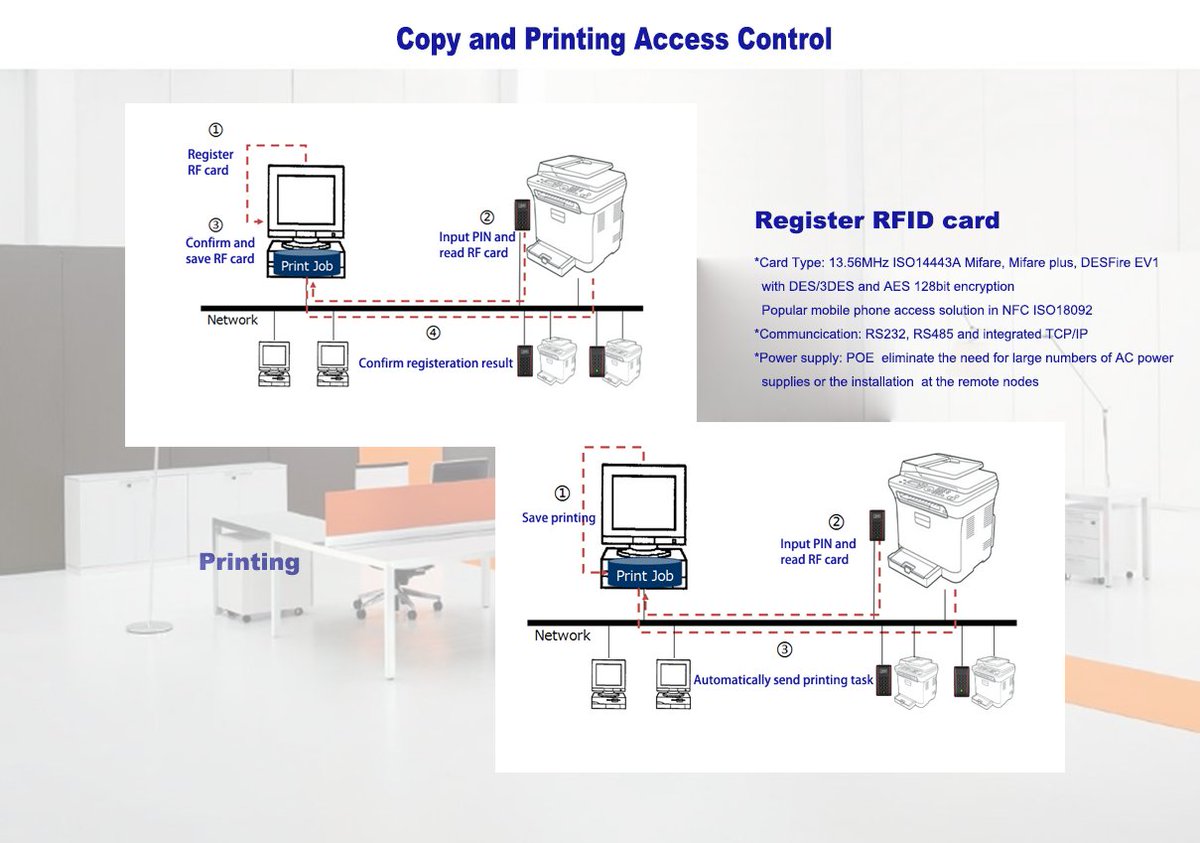 Copy and Printing Access Control

①
Register RF card

③
Confirm and save RF card

Print Job

②
Input PIN and read RF card

Network

④
Confirm registeration result

Register RFID card

*Card Type: 13.56MHz ISO14443A Mifare, Mifare plus, DESFire EV1 with DES/3DES and AES 128bit encryption
Popular mobile phone access solution in NFC ISO18092
*Communcication: RS232, RS485 and integrated TCP/IP
*Power supply: POE eliminate the need for large numbers of AC power supplies or the installation at the remote nodes

Printing

①
Save printing

Print Job

②
Input PIN and read RF card

Network

③
Automatically send printing task