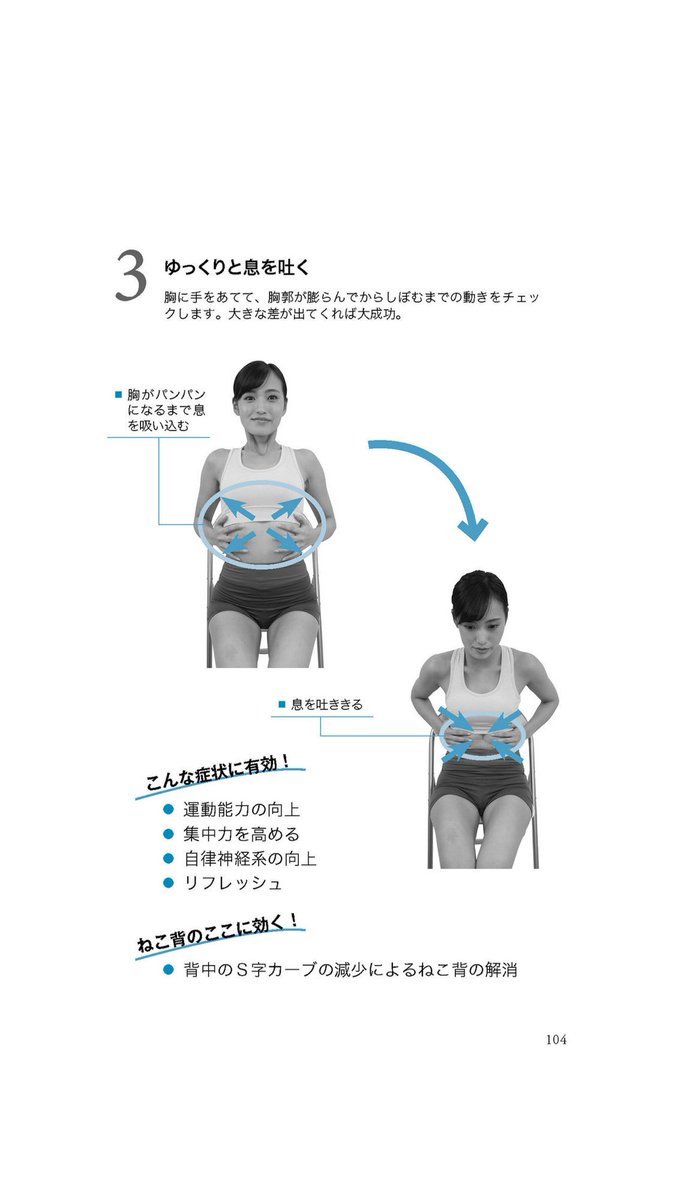 3 ゆっくりと息を吐く

胸に手をあてて、胸郭が膨らんでからしぼむまでの動きをチェックします。大きな差が出てくれば大成功。

■ 胸がパンパンになるまで息を吸い込む

■ 息を吐ききる

こんな症状に有効！

● 運動能力の向上
● 集中力を高める
● 自律神経系の向上
● リフレッシュ

ねこ背のここに効く！

● 背中のＳ字カーブの減少によるねこ背の解消

104