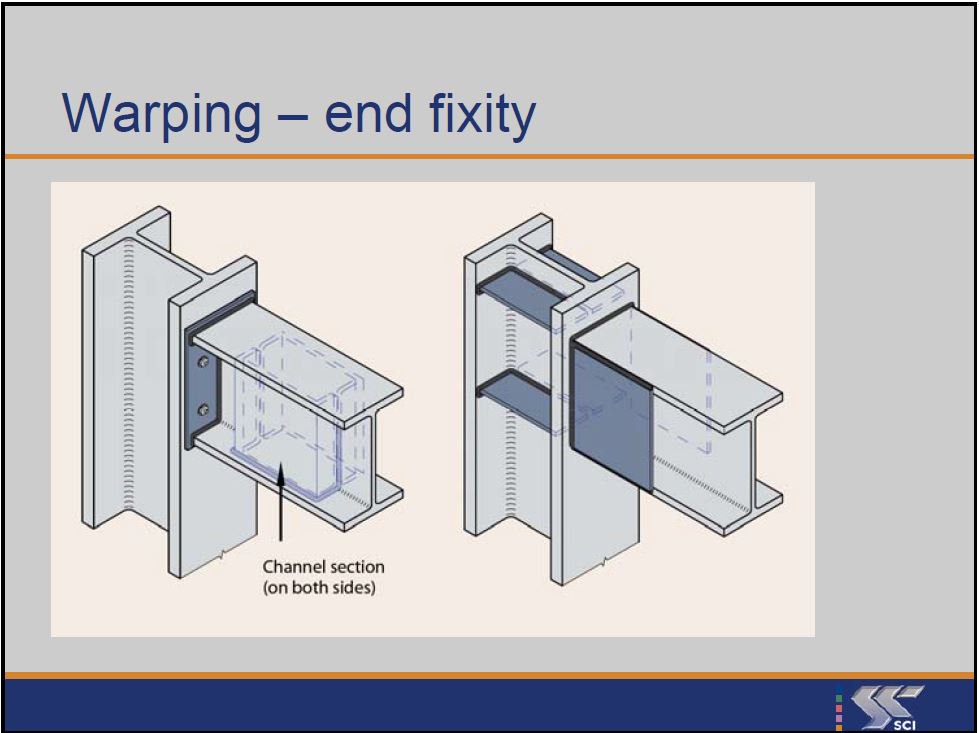 Warping – end fixity

Channel section
(on both sides)

SCI