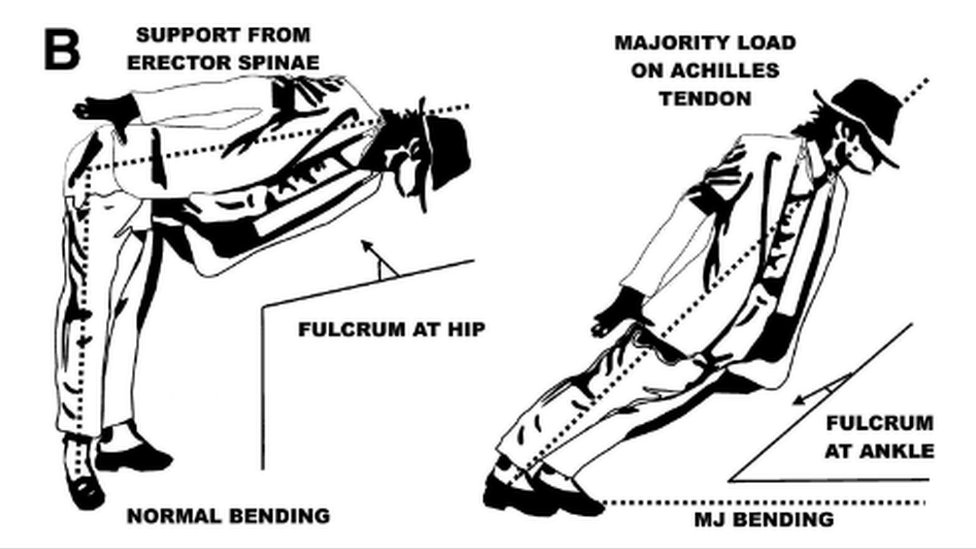 B

SUPPORT FROM ERECTOR SPINAE

FULCRUM AT HIP

NORMAL BENDING

MAJORITY LOAD ON ACHILLES TENDON

FULCRUM AT ANKLE

MJ BENDING