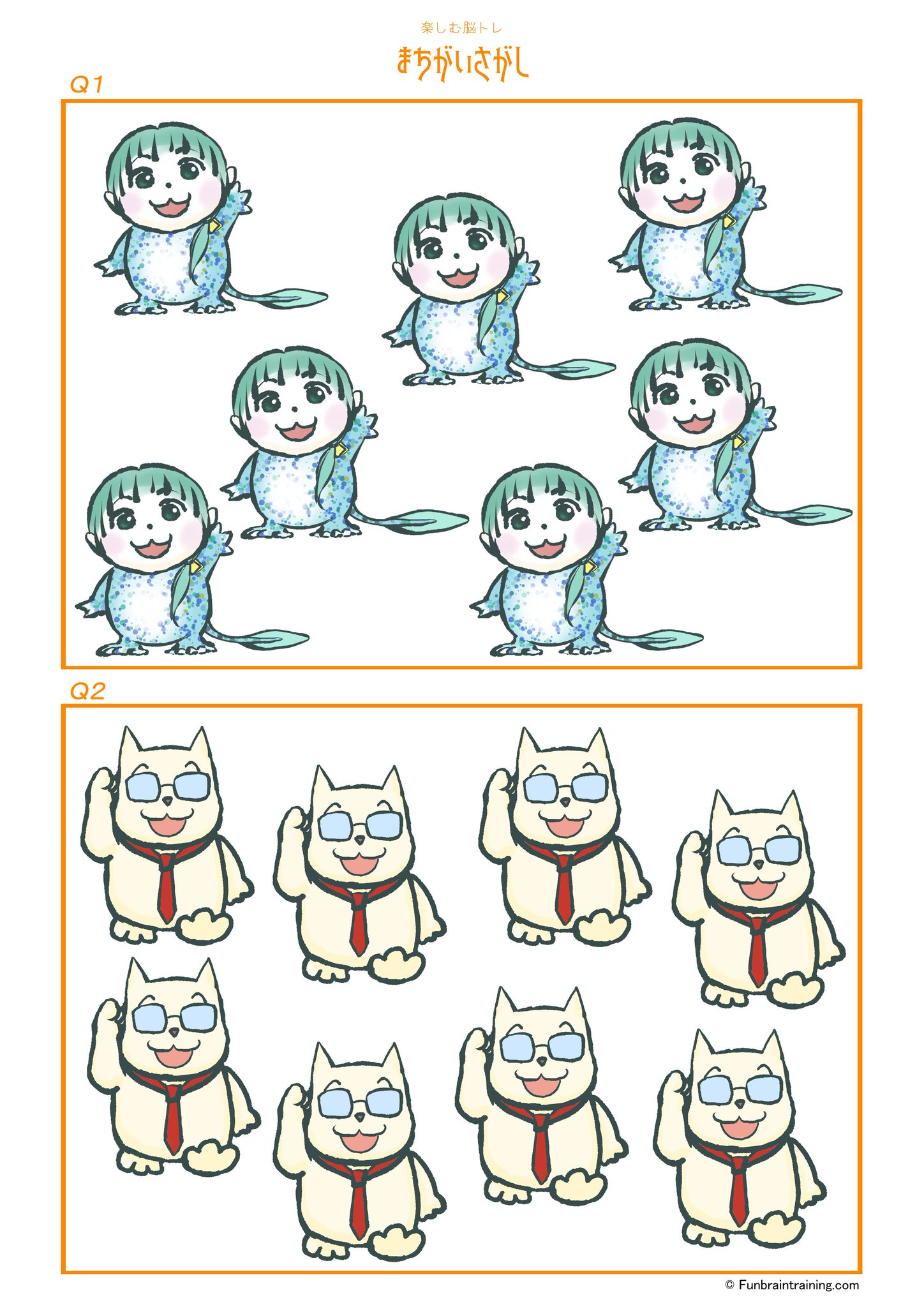 楽しむ脳トレ
まちがいさがし

Q1

Q2

© Funbraintraining.com