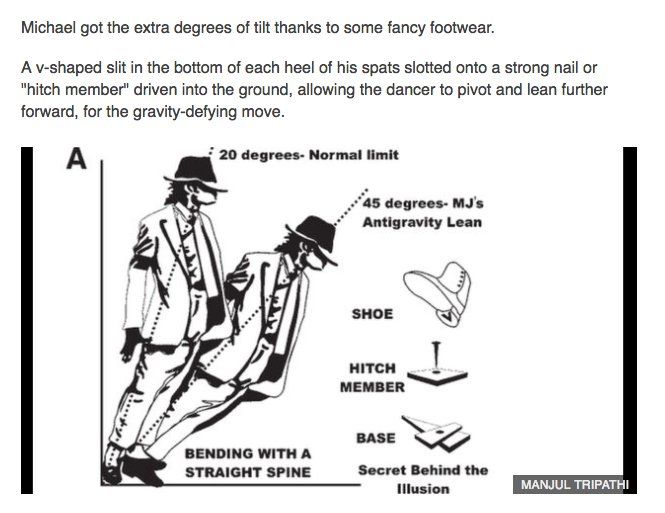 Michael got the extra degrees of tilt thanks to some fancy footwear.

A v-shaped slit in the bottom of each heel of his spats slotted onto a strong nail or "hitch member" driven into the ground, allowing the dancer to pivot and lean further forward, for the gravity-defying move.

A

20 degrees- Normal limit

45 degrees- MJ's Antigravity Lean

SHOE

HITCH MEMBER

BASE

BENDING WITH A STRAIGHT SPINE

Secret Behind the Illusion

MANJUL TRIPATHI