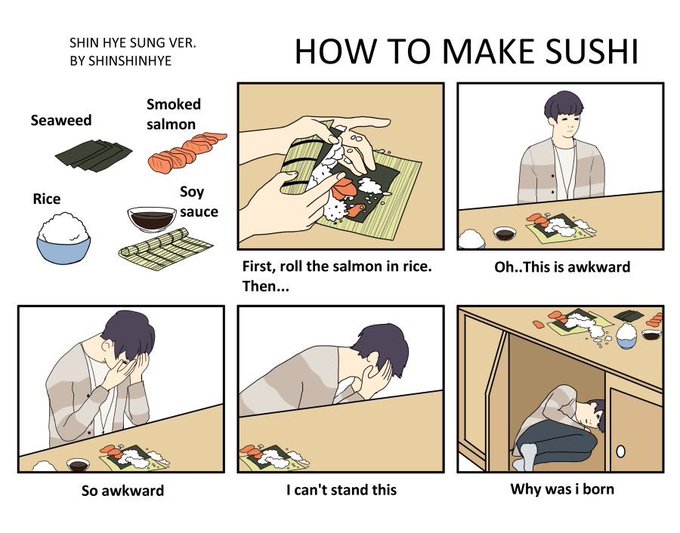 SHIN HYE SUNG VER.
BY SHINSHINHYE

HOW TO MAKE SUSHI

Seaweed

Smoked salmon

Rice

Soy sauce

First, roll the salmon in rice. Then...

Oh..This is awkward

So awkward

I can't stand this

Why was i born