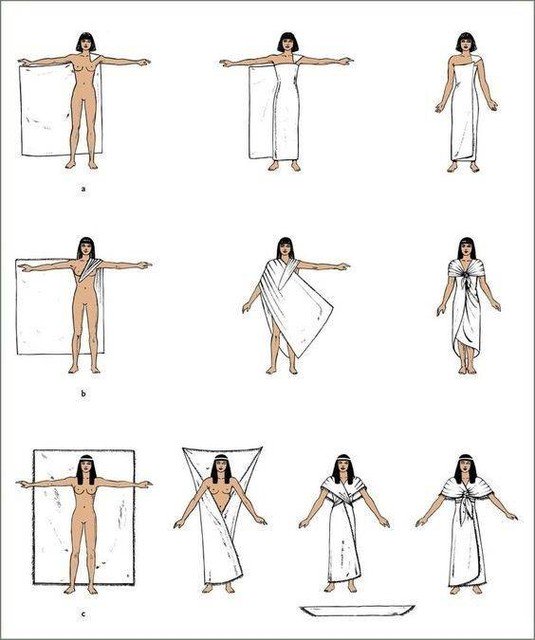 a

b

c