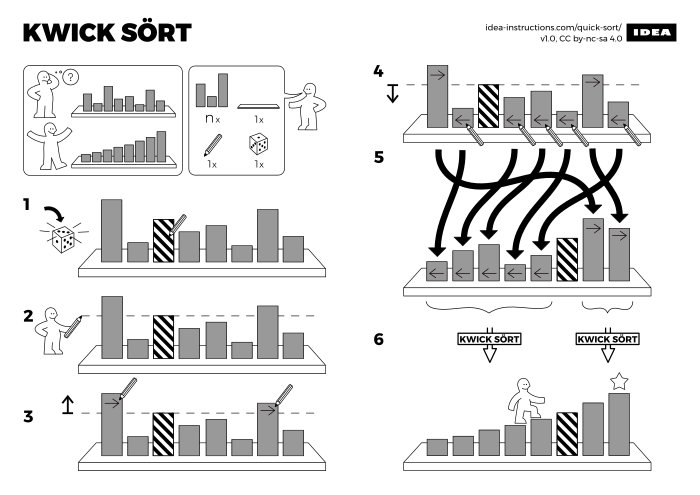 KWICK SÖRT

idea-instructions.com/quick-sort/
v1.0, CC by-nc-sa 4.0

IDEA

?

n x

1x

1x

1x

1

2

3

4

5

6

KWICK SÖRT

KWICK SÖRT