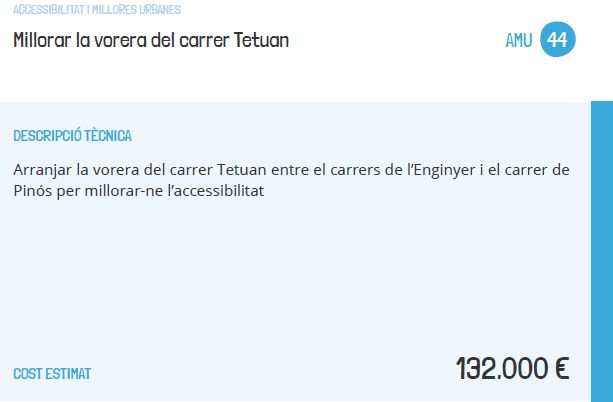 ACCESSIBILITAT I MILLORES URBANES

Millorar la vorera del carrer Tetuan

AMU 44

DESCRIPCIÓ TÈCNICA

Arranjar la vorera del carrer Tetuan entre el carrers de l'Enginyer i el carrer de Pinós per millorar-ne l'accessibilitat

COST ESTIMAT

132.000 €