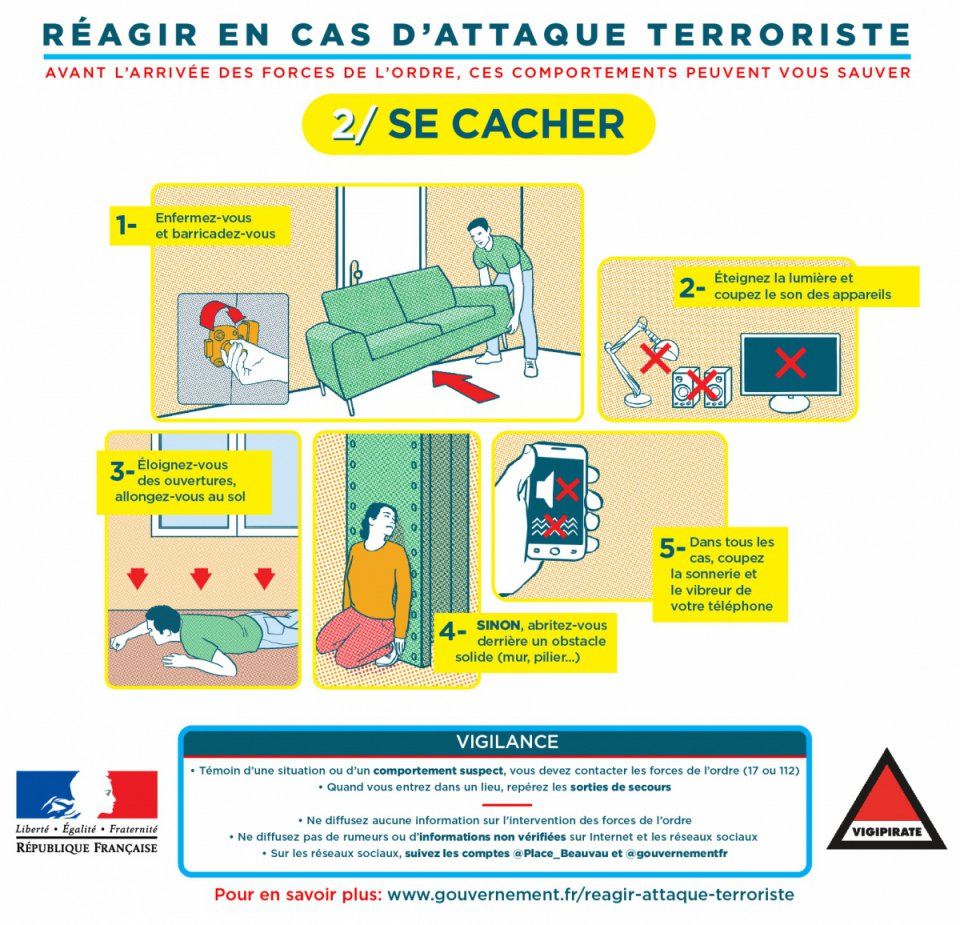 RÉAGIR EN CAS D'ATTAQUE TERRORISTE

AVANT L'ARRIVÉE DES FORCES DE L'ORDRE, CES COMPORTEMENTS PEUVENT VOUS SAUVER

2/ SE CACHER

1- Enfermez-vous et barricadez-vous

2- Éteignez la lumière et coupez le son des appareils

3- Éloignez-vous des ouvertures, allongez-vous au sol

4- SINON, abritez-vous derrière un obstacle solide (mur, pilier...)

5- Dans tous les cas, coupez la sonnerie et le vibreur de votre téléphone

VIGILANCE

• Témoin d'une situation ou d'un comportement suspect, vous devez contacter les forces de l'ordre (17 ou 112)
• Quand vous entrez dans un lieu, repérez les sorties de secours

• Ne diffusez aucune information sur l'intervention des forces de l'ordre
• Ne diffusez pas de rumeurs ou d'informations non vérifiées sur Internet et les réseaux sociaux
• Sur les réseaux sociaux, suivez les comptes @Place_Beauvau et @gouvernementfr

Liberté • Égalité • Fraternité
RÉPUBLIQUE FRANÇAISE

VIGIPIRATE

Pour en savoir plus: www.gouvernement.fr/reagir-attaque-terroriste