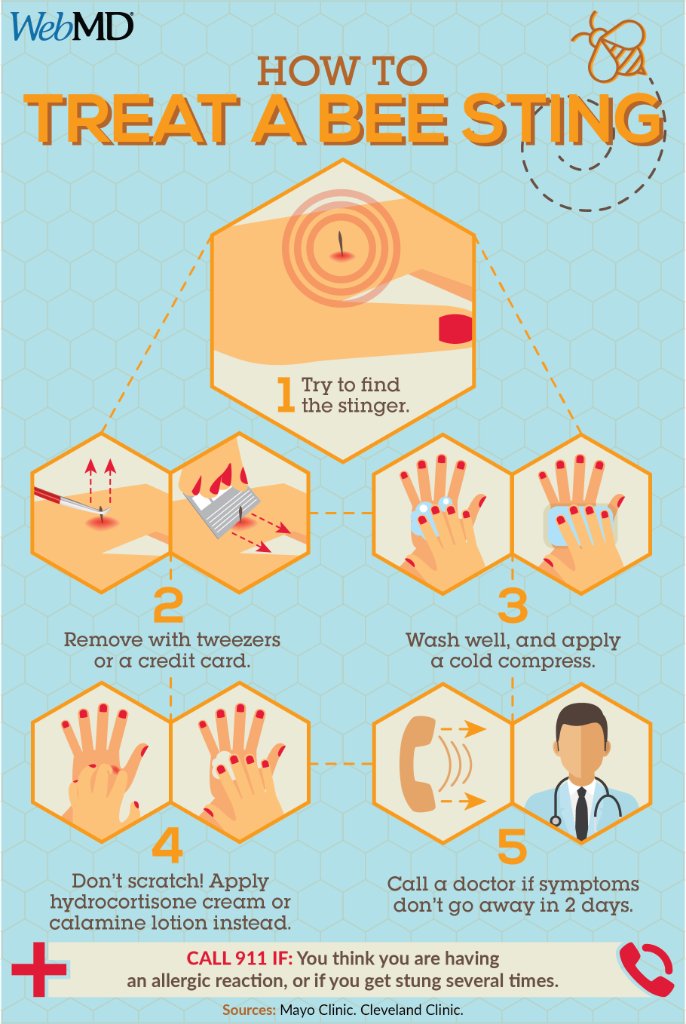 WebMD

HOW TO
TREAT A BEE STING

1 Try to find the stinger.

2
Remove with tweezers or a credit card.

3
Wash well, and apply a cold compress.

4
Don't scratch! Apply hydrocortisone cream or calamine lotion instead.

5
Call a doctor if symptoms don't go away in 2 days.

CALL 911 IF: You think you are having an allergic reaction, or if you get stung several times.

Sources: Mayo Clinic. Cleveland Clinic.