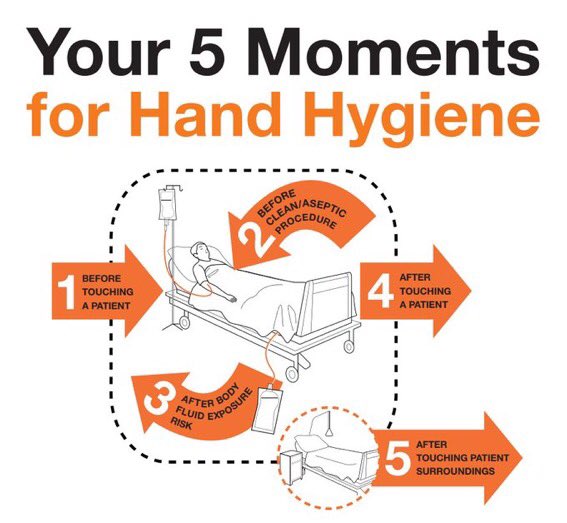 Your 5 Moments
for Hand Hygiene

1 BEFORE TOUCHING A PATIENT

2 BEFORE CLEAN/ASEPTIC PROCEDURE

3 AFTER BODY FLUID EXPOSURE RISK

4 AFTER TOUCHING A PATIENT

5 AFTER TOUCHING PATIENT SURROUNDINGS