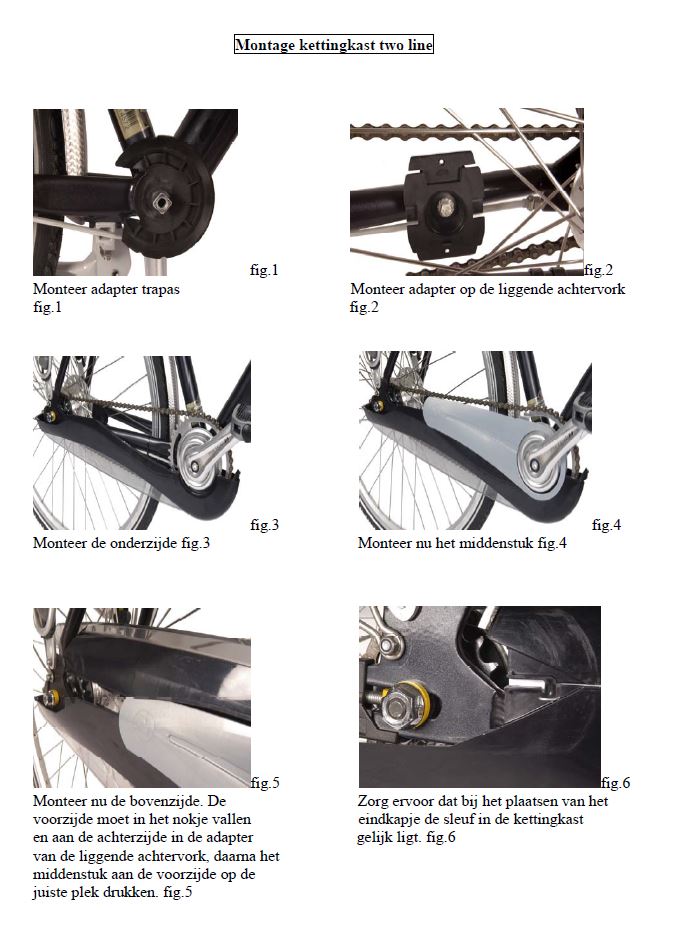 Montage kettingkast two line

fig.1
Monteer adapter trapas fig.1

fig.2
Monteer adapter op de liggende achtervork fig.2

fig.3
Monteer de onderzijde fig.3

fig.4
Monteer nu het middenstuk fig.4

fig.5
Monteer nu de bovenzijde. De voorzijde moet in het nokje vallen en aan de achterzijde in de adapter van de liggende achtervork, daarna het middenstuk aan de voorzijde op de juiste plek drukken. fig.5

fig.6
Zorg ervoor dat bij het plaatsen van het eindkapje de sleuf in de kettingkast gelijk ligt. fig.6