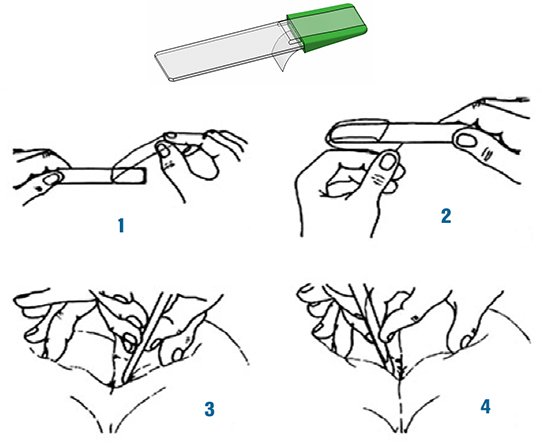 1

2

3

4