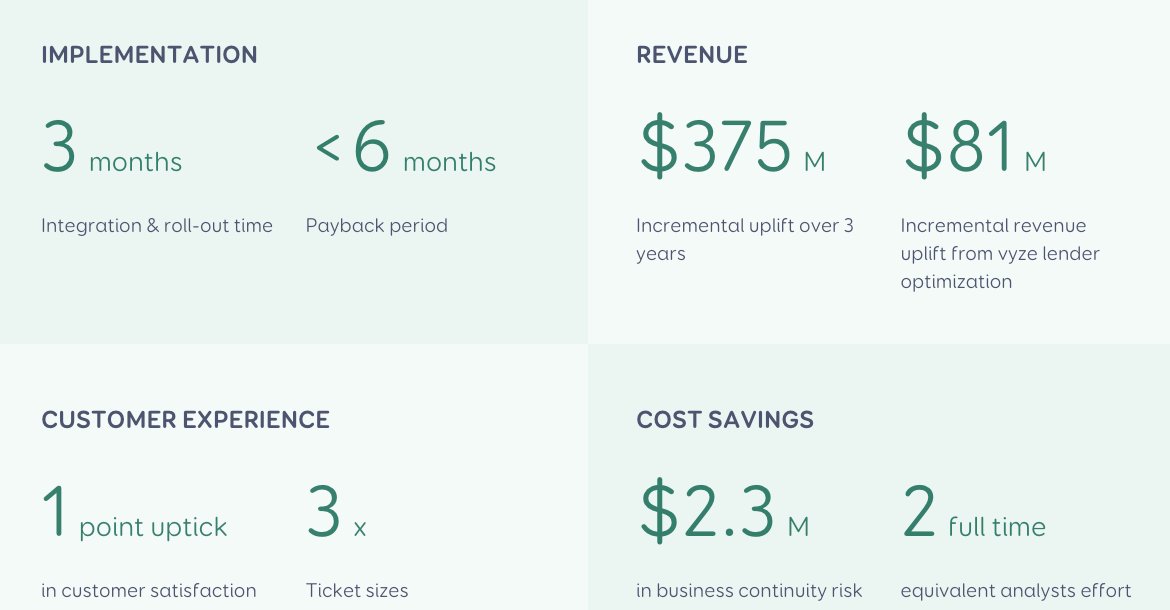 IMPLEMENTATION

3 months

Integration & roll-out time

< 6 months

Payback period

REVENUE

$375 M

Incremental uplift over 3 years

$81 M

Incremental revenue uplift from vyze lender optimization

CUSTOMER EXPERIENCE

1 point uptick

in customer satisfaction

3 x

Ticket sizes

COST SAVINGS

$2.3 M

in business continuity risk

2 full time

equivalent analysts effort