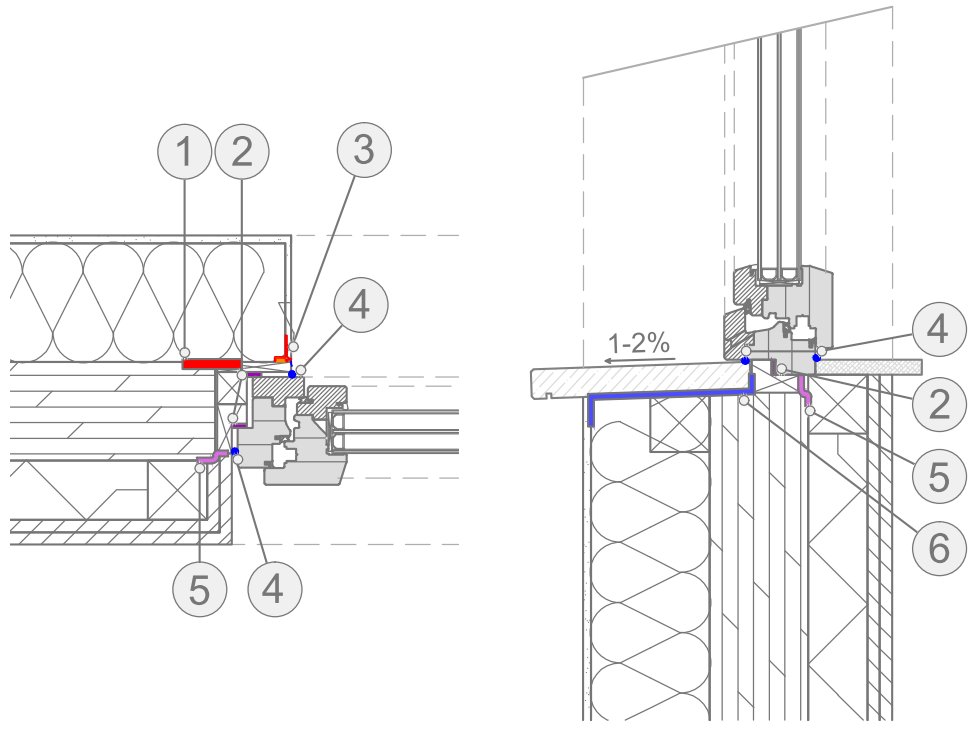 1
2
3
4
5
4
1-2%
4
2
5
6