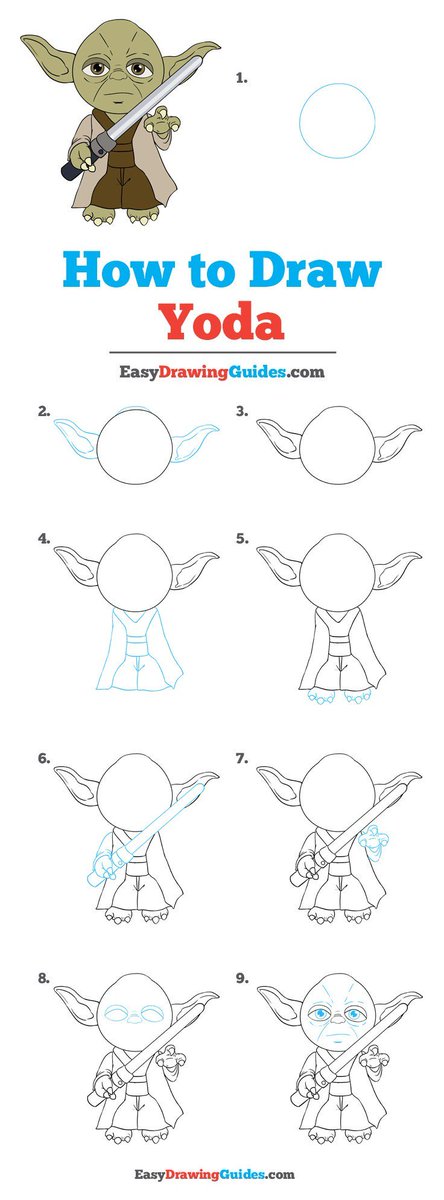 1.

How to Draw
Yoda

EasyDrawingGuides.com

2.

3.

4.

5.

6.

7.

8.

9.

EasyDrawingGuides.com