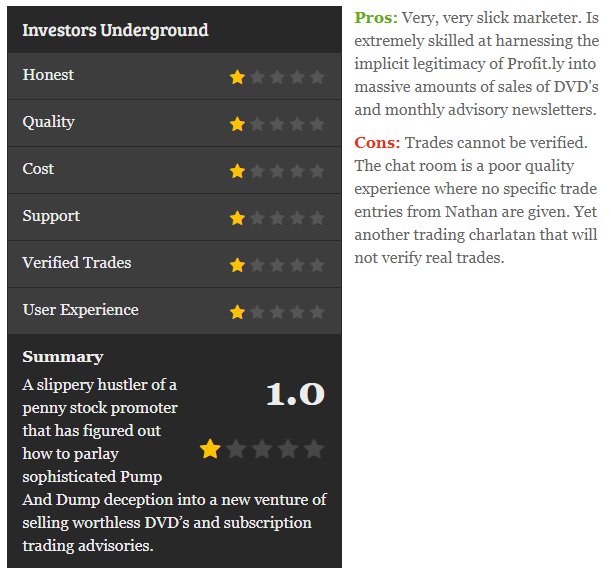 Investors Underground

Honest

Quality

Cost

Support

Verified Trades

User Experience

Summary

A slippery hustler of a penny stock promoter that has figured out how to parlay sophisticated Pump And Dump deception into a new venture of selling worthless DVD’s and subscription trading advisories.

1.0

Pros: Very, very slick marketer. Is extremely skilled at harnessing the implicit legitimacy of Profit.ly into massive amounts of sales of DVD's and monthly advisory newsletters.

Cons: Trades cannot be verified. The chat room is a poor quality experience where no specific trade entries from Nathan are given. Yet another trading charlatan that will not verify real trades.