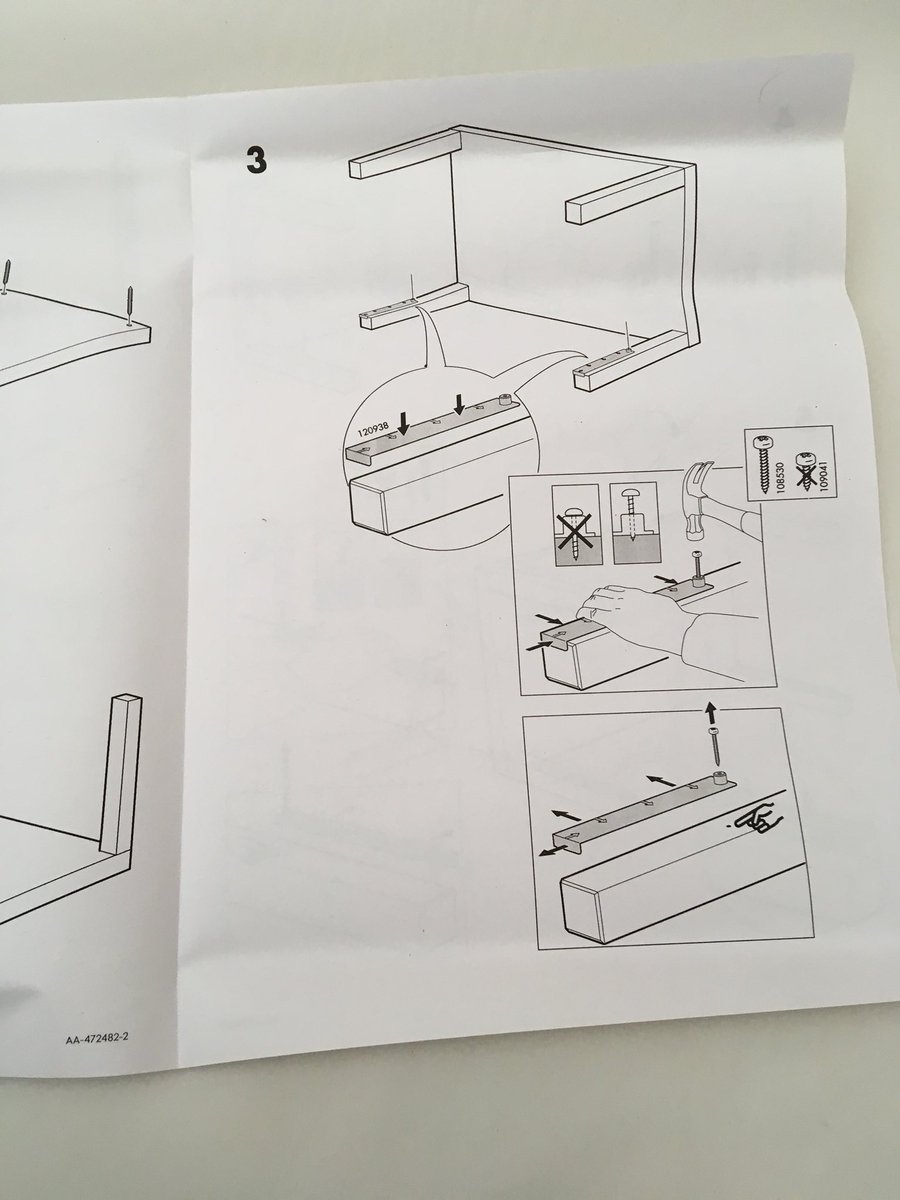 3

120938

108530

109041

AA-472482-2