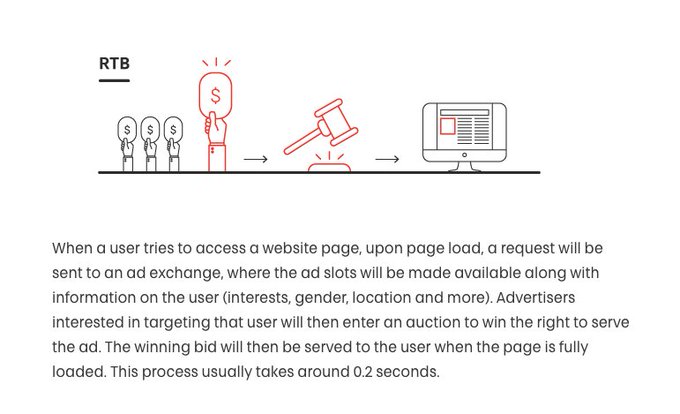 RTB

$ $ $ $

When a user tries to access a website page, upon page load, a request will be sent to an ad exchange, where the ad slots will be made available along with information on the user (interests, gender, location and more). Advertisers interested in targeting that user will then enter an auction to win the right to serve the ad. The winning bid will then be served to the user when the page is fully loaded. This process usually takes around 0.2 seconds.