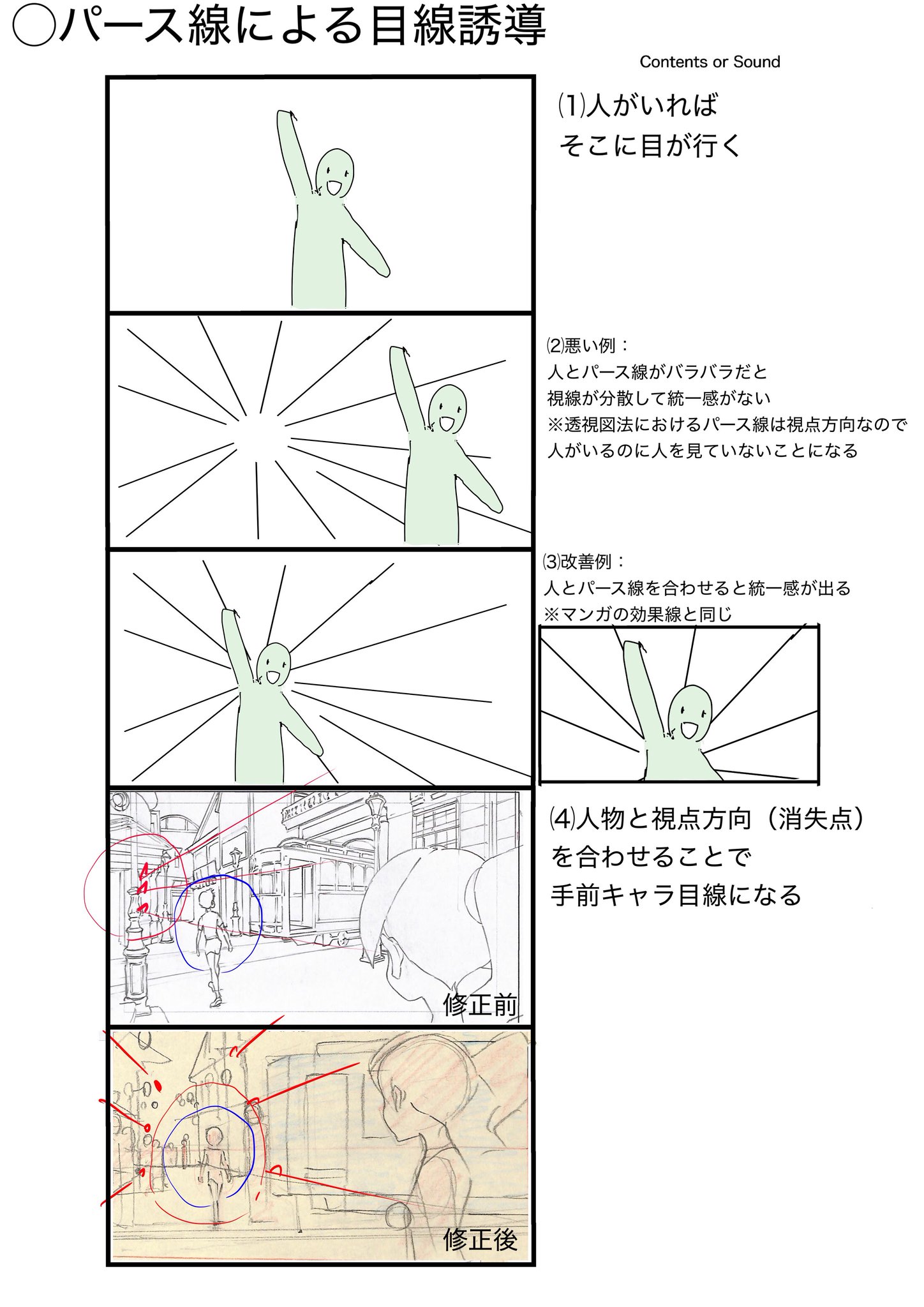 ○パース線による目線誘導

Contents or Sound

⑴人がいれば
そこに目が行く

⑵悪い例：
人とパース線がバラバラだと
視線が分散して統一感がない
※透視図法におけるパース線は視点方向なので
人がいるのに人を見ていないことになる

⑶改善例：
人とパース線を合わせると統一感が出る
※マンガの効果線と同じ

⑷人物と視点方向（消失点）
を合わせることで
手前キャラ目線になる

修正前

修正後