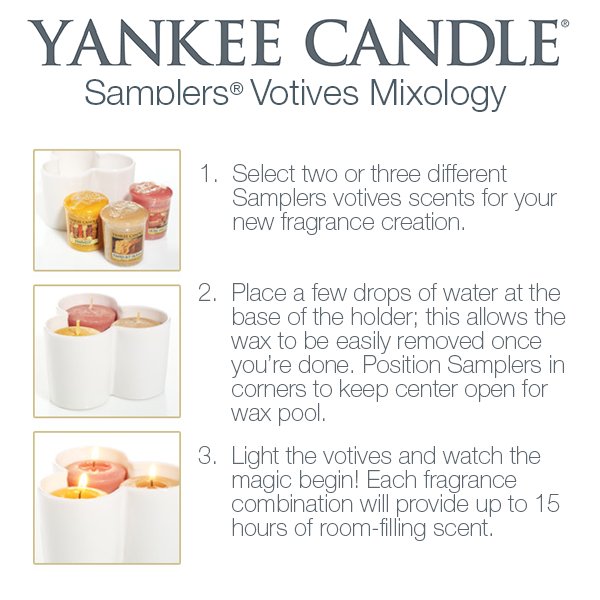 YANKEE CANDLE®
Samplers® Votives Mixology

1. Select two or three different Samplers votives scents for your new fragrance creation.

2. Place a few drops of water at the base of the holder; this allows the wax to be easily removed once you're done. Position Samplers in corners to keep center open for wax pool.

3. Light the votives and watch the magic begin! Each fragrance combination will provide up to 15 hours of room-filling scent.