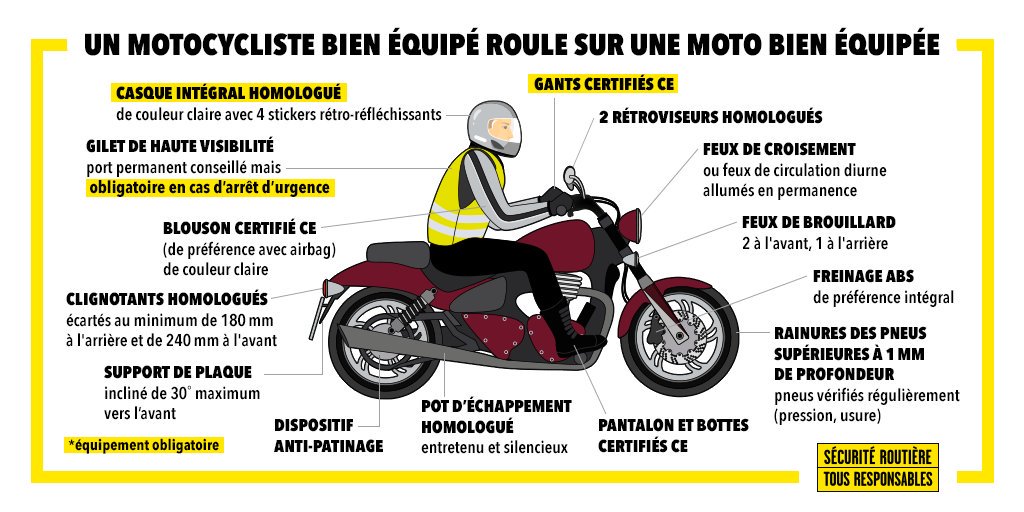 UN MOTOCYCLISTE BIEN ÉQUIPÉ ROULE SUR UNE MOTO BIEN ÉQUIPÉE

CASQUE INTÉGRAL HOMOLOGUÉ
de couleur claire avec 4 stickers rétro-réfléchissants

GILET DE HAUTE VISIBILITÉ
port permanent conseillé mais
obligatoire en cas d'arrêt d'urgence

BLOUSON CERTIFIÉ CE
(de préférence avec airbag)
de couleur claire

CLIGNOTANTS HOMOLOGUÉS
écartés au minimum de 180 mm à l'arrière et de 240 mm à l'avant

SUPPORT DE PLAQUE
incliné de 30° maximum vers l'avant

*équipement obligatoire

DISPOSITIF ANTI-PATINAGE

POT D'ÉCHAPPEMENT HOMOLOGUÉ
entretenu et silencieux

PANTALON ET BOTTES CERTIFIÉS CE

GANTS CERTIFIÉS CE

2 RÉTROVISEURS HOMOLOGUÉS

FEUX DE CROISEMENT
ou feux de circulation diurne allumés en permanence

FEUX DE BROUILLARD
2 à l'avant, 1 à l'arrière

FREINAGE ABS
de préférence intégral

RAINURES DES PNEUS SUPÉRIEURES À 1 MM DE PROFONDEUR
pneus vérifiés régulièrement (pression, usure)

SÉCURITÉ ROUTIÈRE
TOUS RESPONSABLES