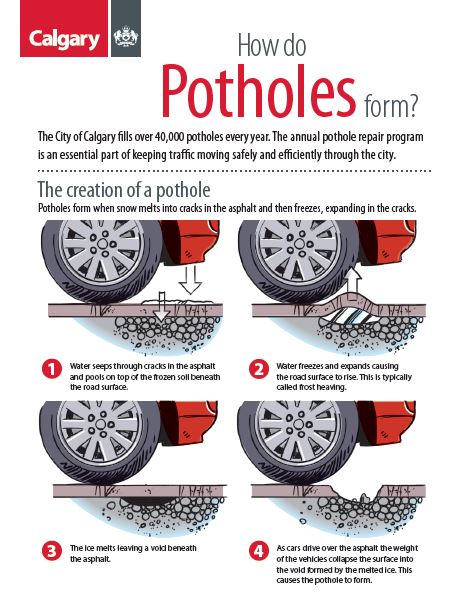 Calgary

How do Potholes form?

The City of Calgary fills over 40,000 potholes every year. The annual pothole repair program is an essential part of keeping traffic moving safely and efficiently through the city.

The creation of a pothole

Potholes form when snow melts into cracks in the asphalt and then freezes, expanding in the cracks.

1 Water seeps through cracks in the asphalt and pools on top of the frozen soil beneath the road surface.

2 Water freezes and expands causing the road surface to rise. This is typically called frost heaving.

3 The ice melts leaving a void beneath the asphalt.

4 As cars drive over the asphalt the weight of the vehicles collapse the surface into the void formed by the melted ice. This causes the pothole to form.