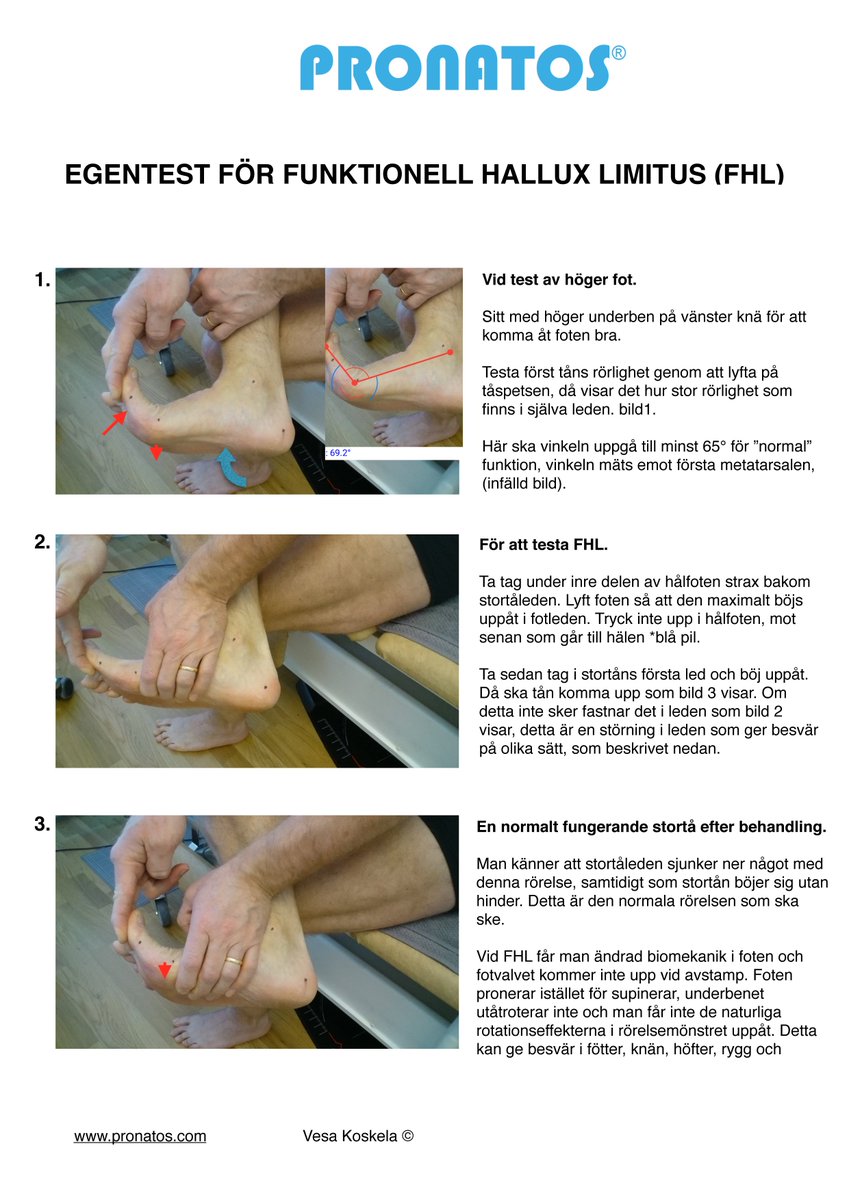 PRONATOS®

EGENTEST FÖR FUNKTIONELL HALLUX LIMITUS (FHL)

1.

: 69.2°

Vid test av höger fot.

Sitt med höger underben på vänster knä för att komma åt foten bra.

Testa först tåns rörlighet genom att lyfta på tåspetsen, då visar det hur stor rörlighet som finns i själva leden. bild1.

Här ska vinkeln uppgå till minst 65° för ”normal” funktion, vinkeln mäts emot första metatarsalen, (infälld bild).

2.

För att testa FHL.

Ta tag under inre delen av hålfoten strax bakom stortåleden. Lyft foten så att den maximalt böjs uppåt i fotleden. Tryck inte upp i hålfoten, mot senan som går till hälen *blå pil.

Ta sedan tag i stortåns första led och böj uppåt. Då ska tån komma upp som bild 3 visar. Om detta inte sker fastnar det i leden som bild 2 visar, detta är en störning i leden som ger besvär på olika sätt, som beskrivet nedan.

3.

En normalt fungerande stortå efter behandling.

Man känner att stortåleden sjunker ner något med denna rörelse, samtidigt som stortån böjer sig utan hinder. Detta är den normala rörelsen som ska ske.

Vid FHL får man ändrad biomekanik i foten och fotvalvet kommer inte upp vid avstamp. Foten pronerar istället för supinerar, underbenet utåtroterar inte och man får inte de naturliga rotationseffekterna i rörelsemönstret uppåt. Detta kan ge besvär i fötter, knän, höfter, rygg och

www.pronatos.com Vesa Koskela ©