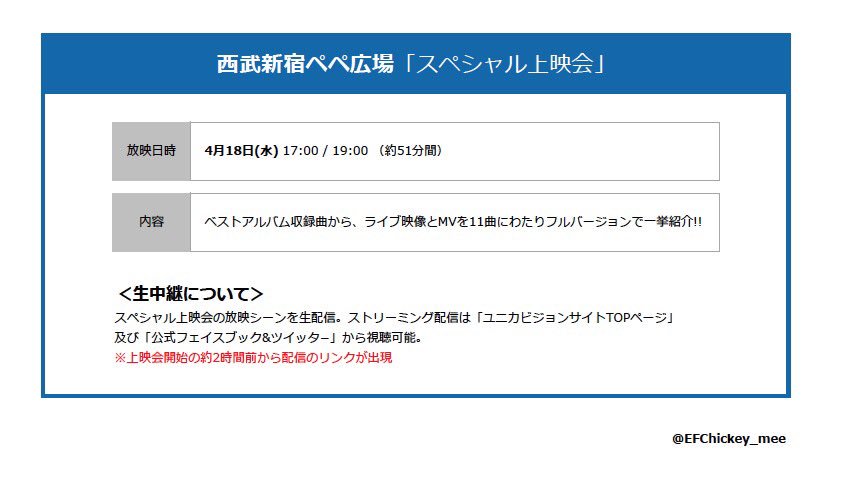 西武新宿ペペ広場「スペシャル上映会」

| 放映日時 | 4月18日(水) 17:00 / 19:00 （約51分間） |
|---|---|
| 内容 | ベストアルバム収録曲から、ライブ映像とMVを11曲にわたりフルバージョンで一挙紹介!! |

＜生中継について＞
スペシャル上映会の放映シーンを生配信。ストリーミング配信は「ユニカビジョンサイトTOPページ」及び「公式フェイスブック&ツイッター」から視聴可能。
※上映会開始の約2時間前から配信のリンクが出現

@EFChickey_mee