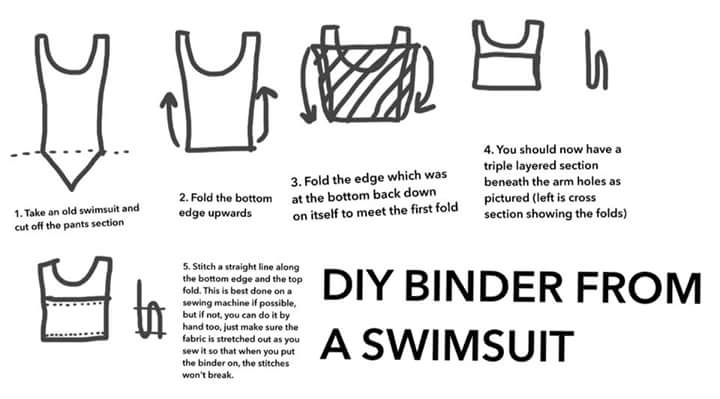 1. Take an old swimsuit and cut off the pants section

2. Fold the bottom edge upwards

3. Fold the edge which was at the bottom back down on itself to meet the first fold

4. You should now have a triple layered section beneath the arm holes as pictured (left is cross section showing the folds)

5. Stitch a straight line along the bottom edge and the top fold. This is best done on a sewing machine if possible, but if not, you can do it by hand too, just make sure the fabric is stretched out as you sew it so that when you put the binder on, the stitches won't break.

DIY BINDER FROM A SWIMSUIT