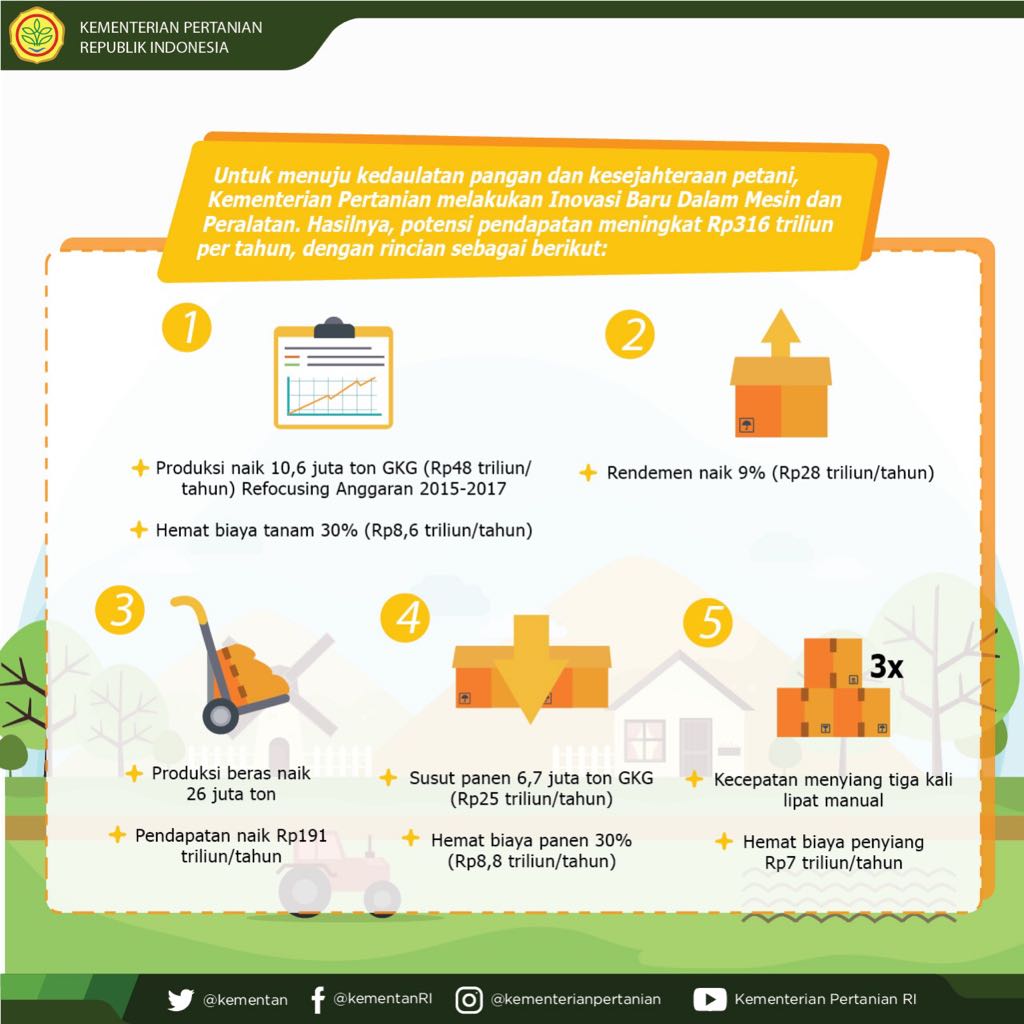 KEMENTERIAN PERTANIAN
REPUBLIK INDONESIA

Untuk menuju kedaulatan pangan dan kesejahteraan petani, Kementerian Pertanian melakukan Inovasi Baru Dalam Mesin dan Peralatan. Hasilnya, potensi pendapatan meningkat Rp316 triliun per tahun, dengan rincian sebagai berikut:

1

Produksi naik 10,6 juta ton GKG (Rp48 triliun/tahun) Refocusing Anggaran 2015-2017

Hemat biaya tanam 30% (Rp8,6 triliun/tahun)

2

Rendemen naik 9% (Rp28 triliun/tahun)

3

Produksi beras naik 26 juta ton

Pendapatan naik Rp191 triliun/tahun

4

Susut panen 6,7 juta ton GKG (Rp25 triliun/tahun)

Hemat biaya panen 30% (Rp8,8 triliun/tahun)

5

3x

Kecepatan menyiang tiga kali lipat manual

Hemat biaya penyiang Rp7 triliun/tahun

@kementan @kementanRI @kementerianpertanian Kementerian Pertanian RI