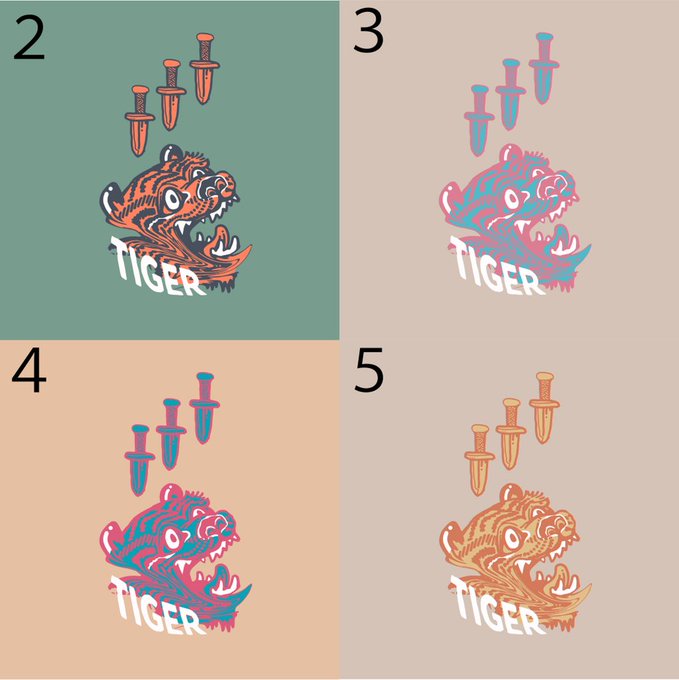 2

TIGER

3

TIGER

4

TIGER

5

TIGER