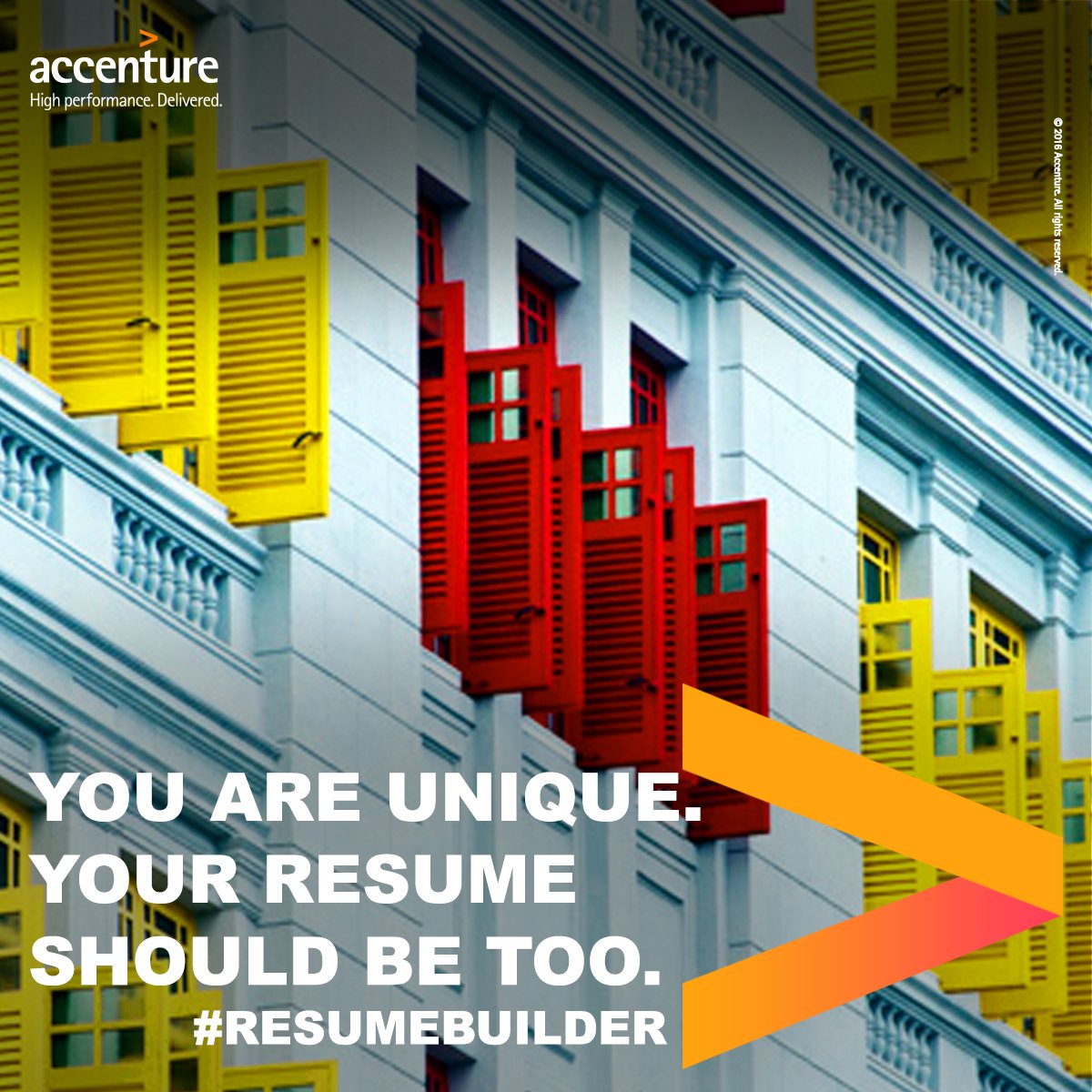 accenture
High performance. Delivered.

© 2016 Accenture. All rights reserved.

YOU ARE UNIQUE. YOUR RESUME SHOULD BE TOO.
#RESUMEBUILDER