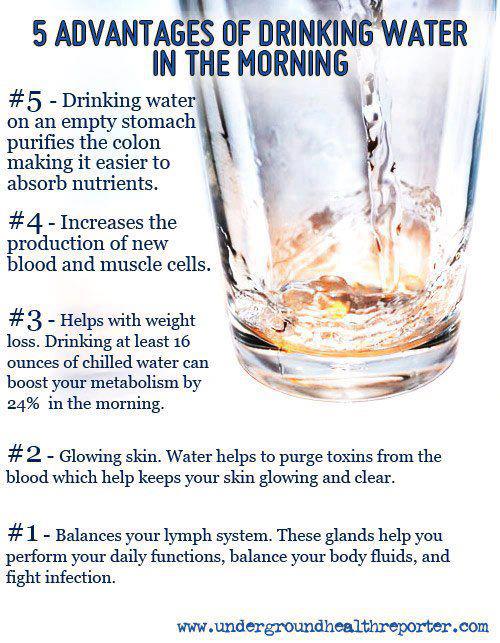 5 ADVANTAGES OF DRINKING WATER IN THE MORNING

#5 - Drinking water on an empty stomach purifies the colon making it easier to absorb nutrients.

#4 - Increases the production of new blood and muscle cells.

#3 - Helps with weight loss. Drinking at least 16 ounces of chilled water can boost your metabolism by 24% in the morning.

#2 - Glowing skin. Water helps to purge toxins from the blood which help keeps your skin glowing and clear.

#1 - Balances your lymph system. These glands help you perform your daily functions, balance your body fluids, and fight infection.

www.undergroundhealthreporter.com