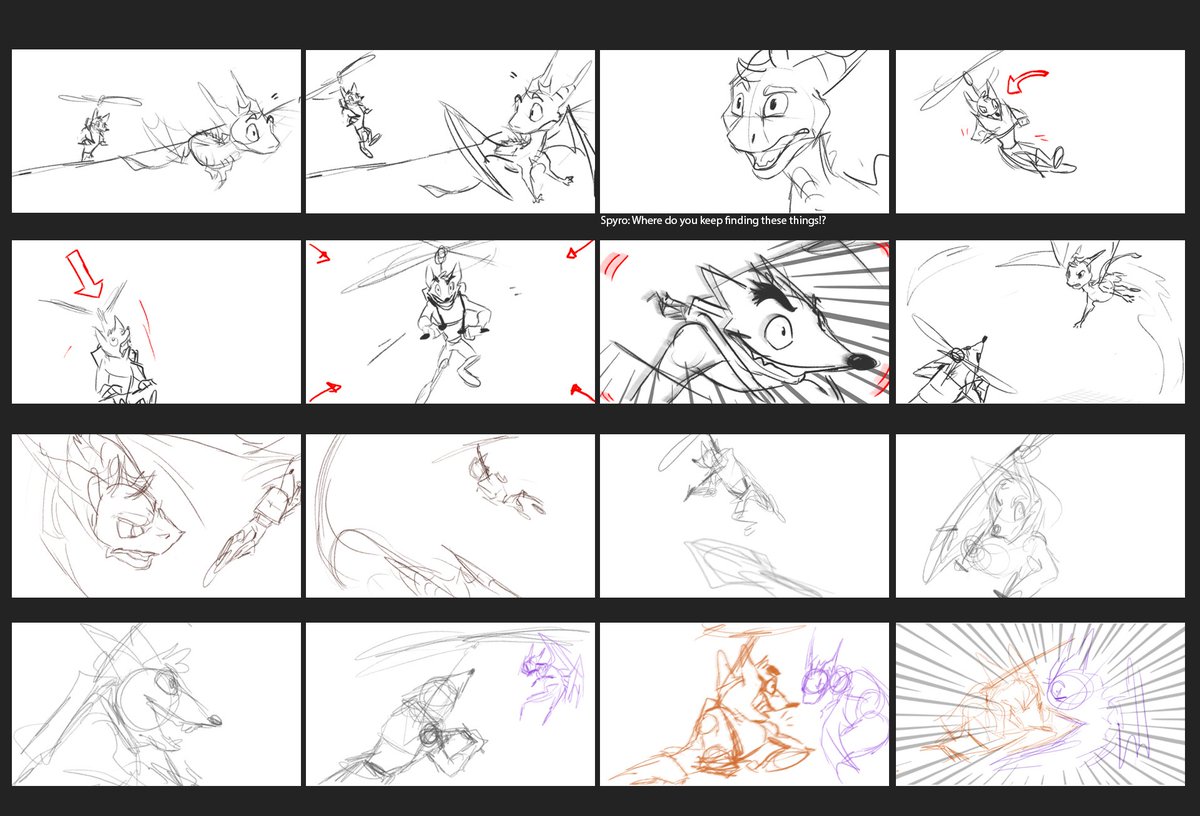 Spyro: Where do you keep finding these things!?