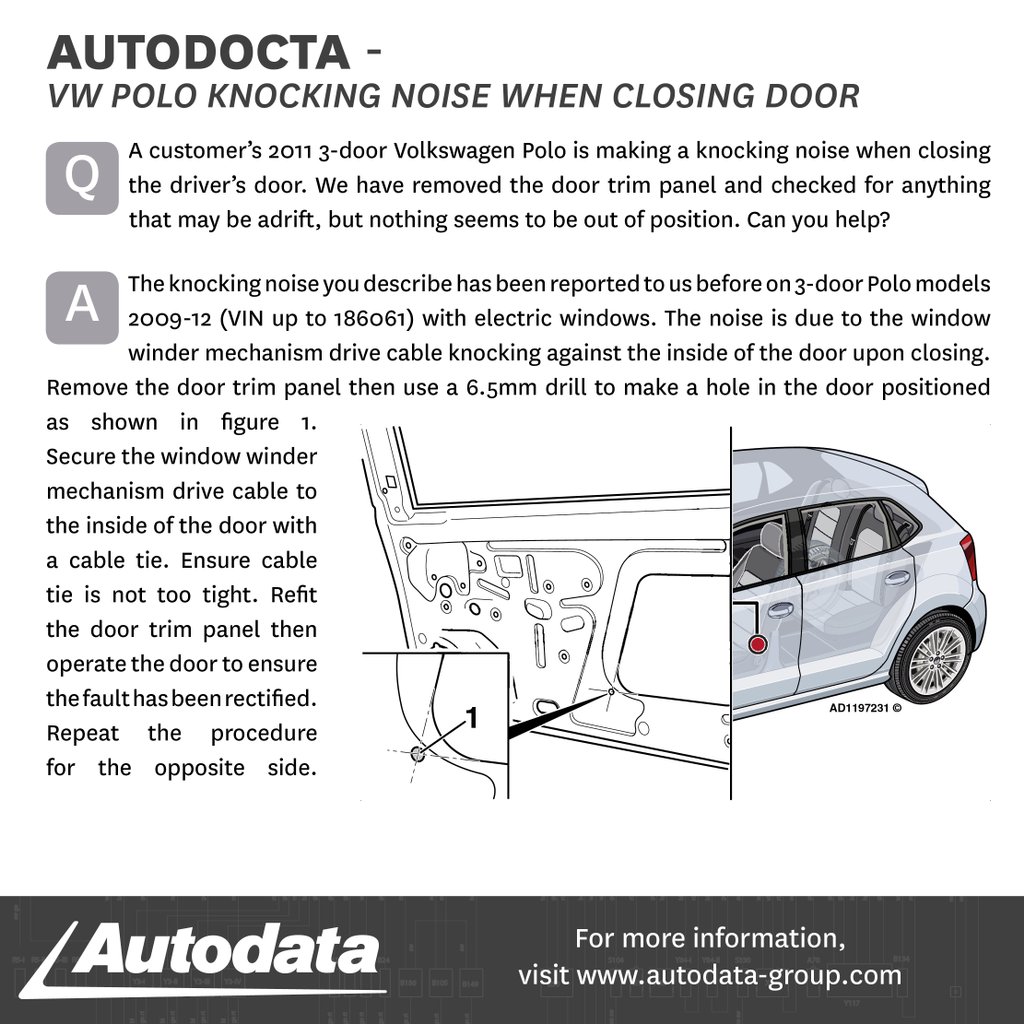 AUTODOCTA -
VW POLO KNOCKING NOISE WHEN CLOSING DOOR

Q A customer's 2011 3-door Volkswagen Polo is making a knocking noise when closing the driver's door. We have removed the door trim panel and checked for anything that may be adrift, but nothing seems to be out of position. Can you help?

A The knocking noise you describe has been reported to us before on 3-door Polo models 2009-12 (VIN up to 186061) with electric windows. The noise is due to the window winder mechanism drive cable knocking against the inside of the door upon closing. Remove the door trim panel then use a 6.5mm drill to make a hole in the door positioned as shown in figure 1. Secure the window winder mechanism drive cable to the inside of the door with a cable tie. Ensure cable tie is not too tight. Refit the door trim panel then operate the door to ensure the fault has been rectified. Repeat the procedure for the opposite side.

1

AD1197231 ©

Autodata

For more information, visit www.autodata-group.com