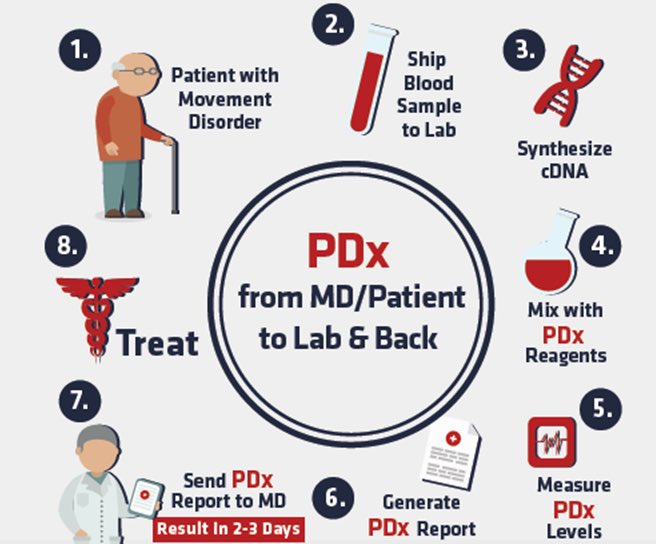 PDx
from MD/Patient
to Lab & Back

1.
Patient with Movement Disorder

2.
Ship Blood Sample to Lab

3.
Synthesize cDNA

4.
Mix with PDx Reagents

5.
Measure PDx Levels

6.
Generate PDx Report

7.
Send PDx Report to MD
Result In 2-3 Days

8.
Treat