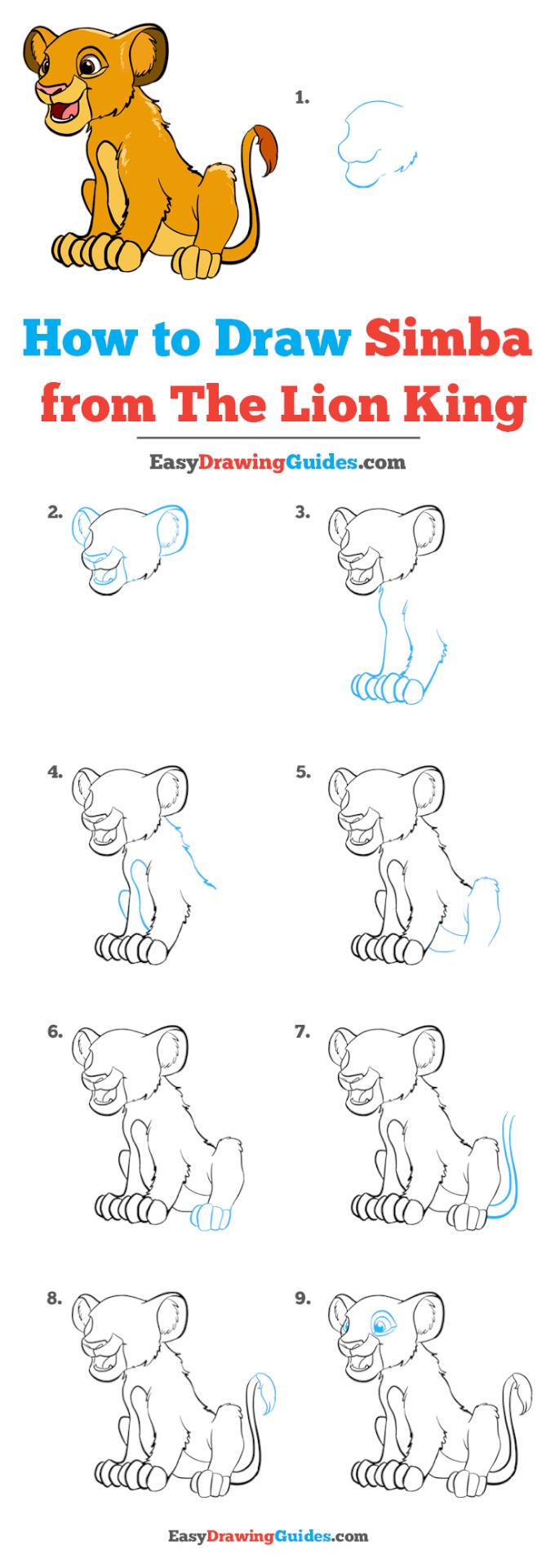 1.

How to Draw Simba from The Lion King

EasyDrawingGuides.com

2.

3.

4.

5.

6.

7.

8.

9.

EasyDrawingGuides.com