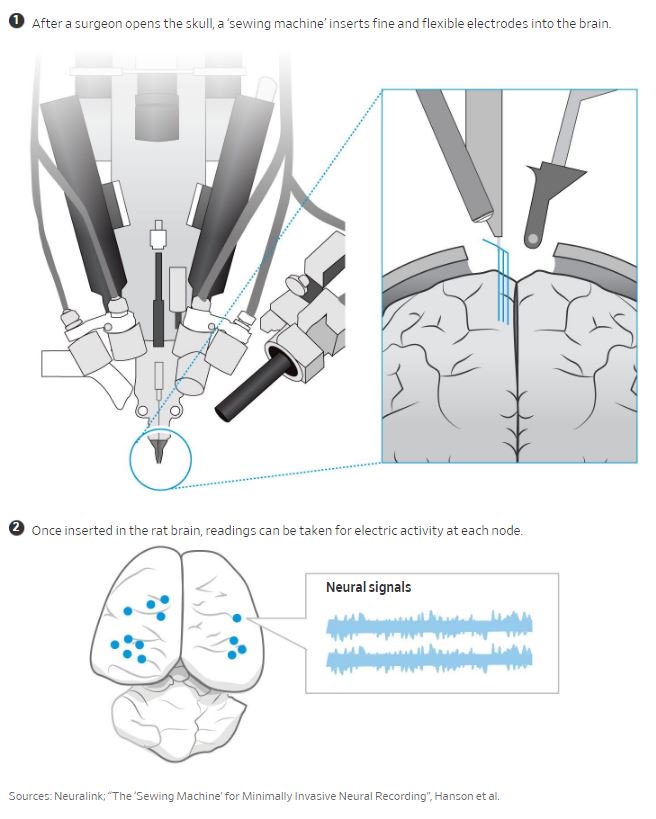 1 After a surgeon opens the skull, a 'sewing machine' inserts fine and flexible electrodes into the brain.

2 Once inserted in the rat brain, readings can be taken for electric activity at each node.

Neural signals

Sources: Neuralink; "The 'Sewing Machine' for Minimally Invasive Neural Recording", Hanson et al.