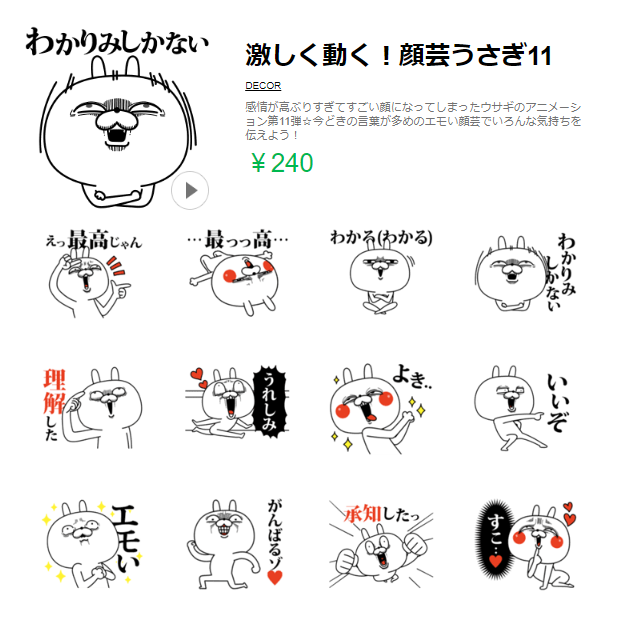 わかりみしかない

激しく動く！顔芸うさぎ11

DECOR

感情が高ぶりすぎてすごい顔になってしまったウサギのアニメーション第11弾☆今どきの言葉が多めのエモい顔芸でいろんな気持ちを伝えよう！

￥240

えっ最高じゃん

…最っっ高…

わかる(わかる)

わかりみしかない

理解した

うれしみ

よき..

いいぞ

エモい

がんばるゾ

承知したっ

すこ…