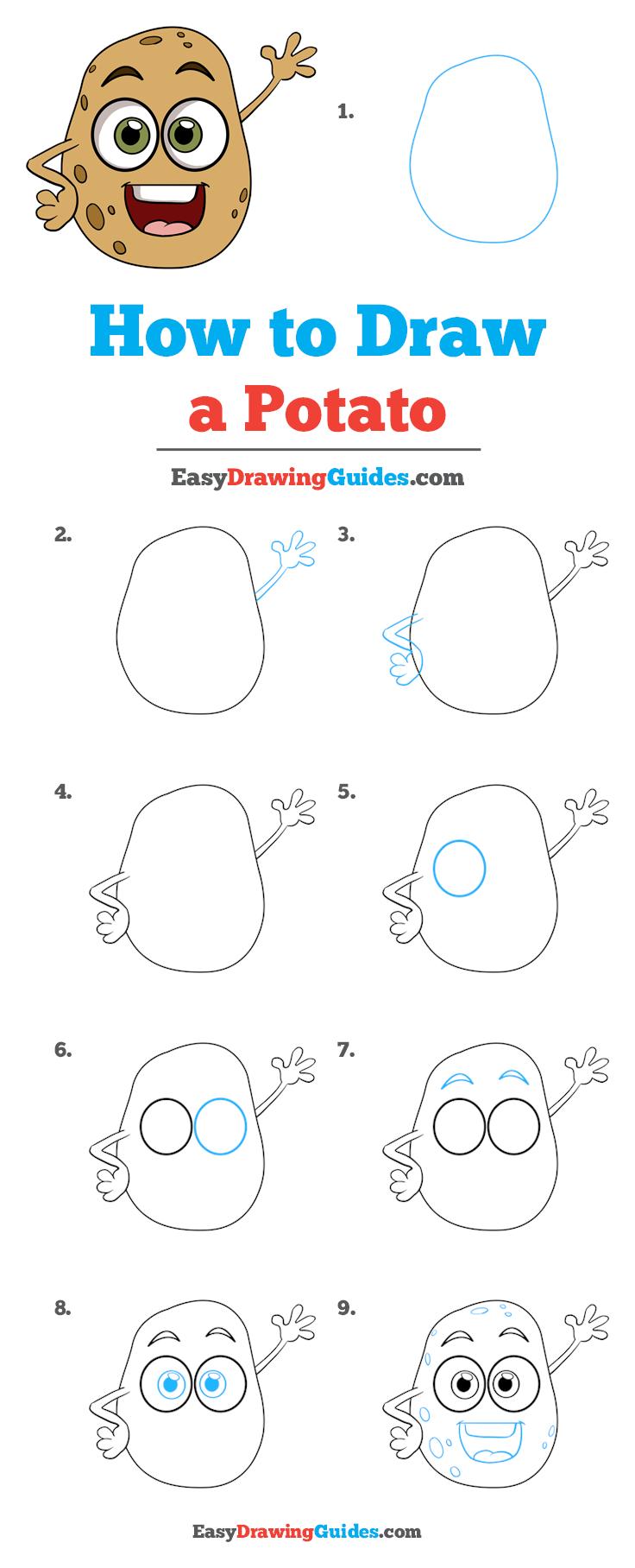 1.

How to Draw
a Potato

EasyDrawingGuides.com

2.

3.

4.

5.

6.

7.

8.

9.

EasyDrawingGuides.com